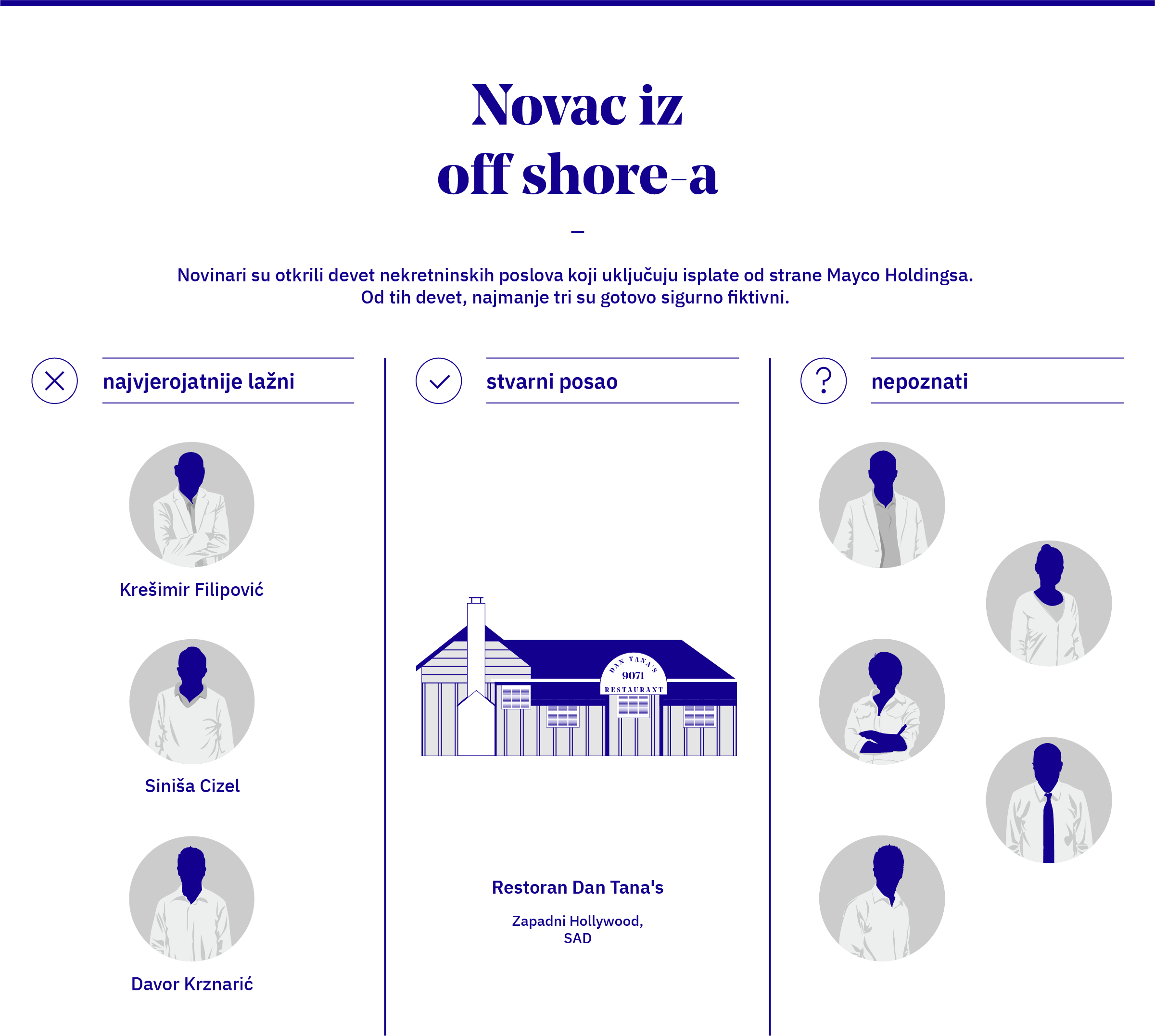 Novac iz off shore-a

–

Novinari su otkrili devet nekretninskih poslova koji uključuju isplate od strane Mayco Holdingsa. Od tih devet, najmanje tri su gotovo sigurno fiktivni.

najvjerojatnije lažni

Krešimir Filipović

Siniša Cizel

Davor Krznarić

stvarni posao

DAN TANA'S
9071
RESTAURANT

Restoran Dan Tana's

Zapadni Hollywood, SAD

?

nepoznati