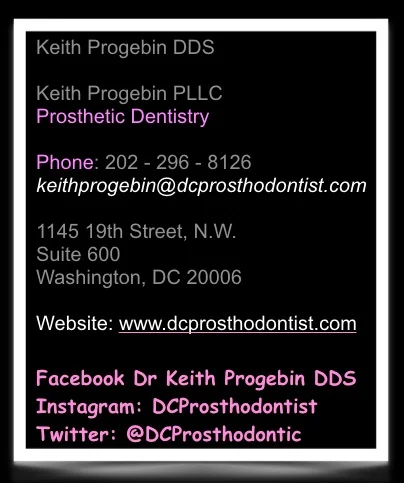 Keith Progebin DDS

Keith Progebin PLLC
Prosthetic Dentistry

Phone: 202 - 296 - 8126
keithprogebin@dcprosthodontist.com

1145 19th Street, N.W.
Suite 600
Washington, DC 20006

Website: www.dcprosthodontist.com

Facebook Dr Keith Progebin DDS
Instagram: DCProsthodontist
Twitter: @DCProsthodontic