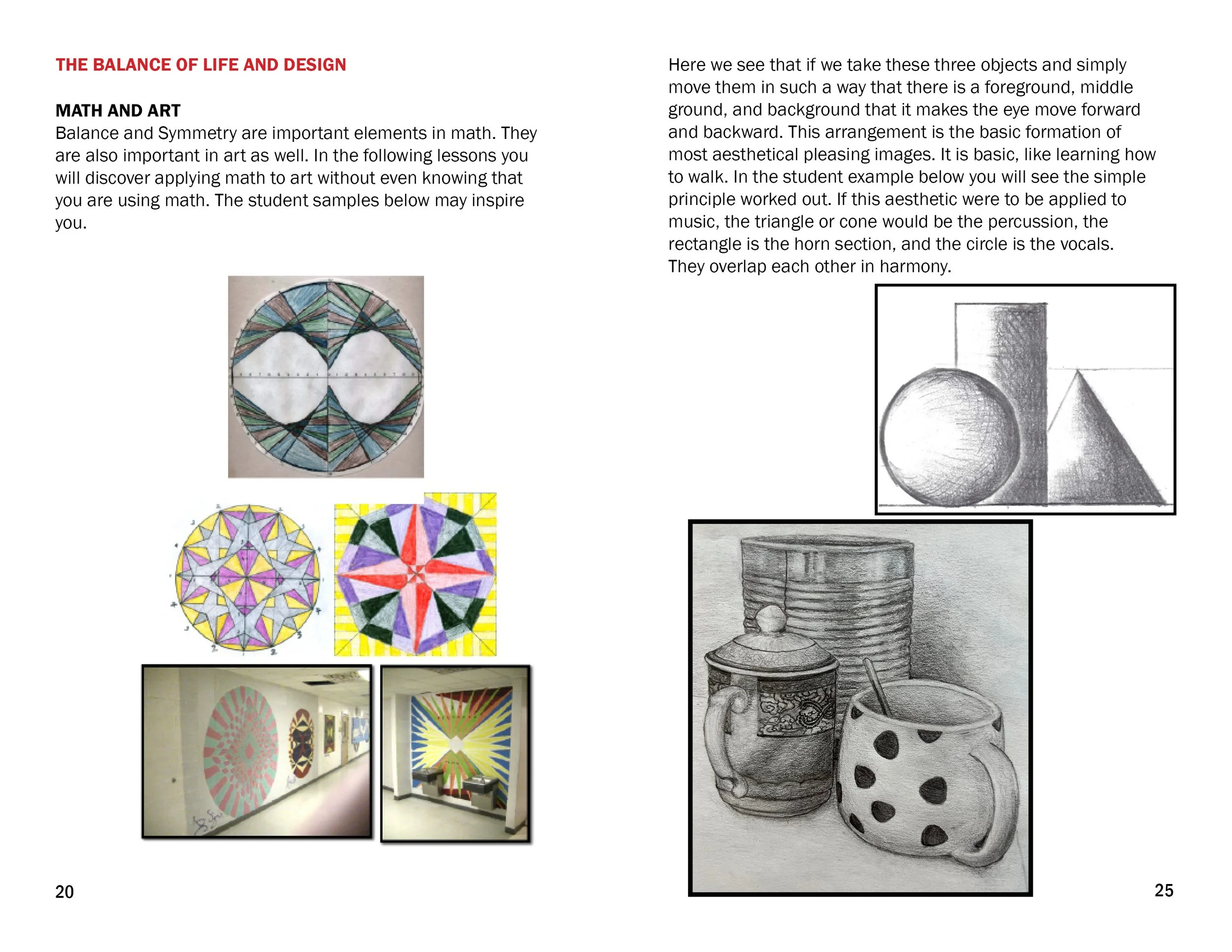 THE BALANCE OF LIFE AND DESIGN

MATH AND ART
Balance and Symmetry are important elements in math. They are also important in art as well. In the following lessons you will discover applying math to art without even knowing that you are using math. The student samples below may inspire you.

20

Here we see that if we take these three objects and simply move them in such a way that there is a foreground, middle ground, and background that it makes the eye move forward and backward. This arrangement is the basic formation of most aesthetical pleasing images. It is basic, like learning how to walk. In the student example below you will see the simple principle worked out. If this aesthetic were to be applied to music, the triangle or cone would be the percussion, the rectangle is the horn section, and the circle is the vocals. They overlap each other in harmony.

25