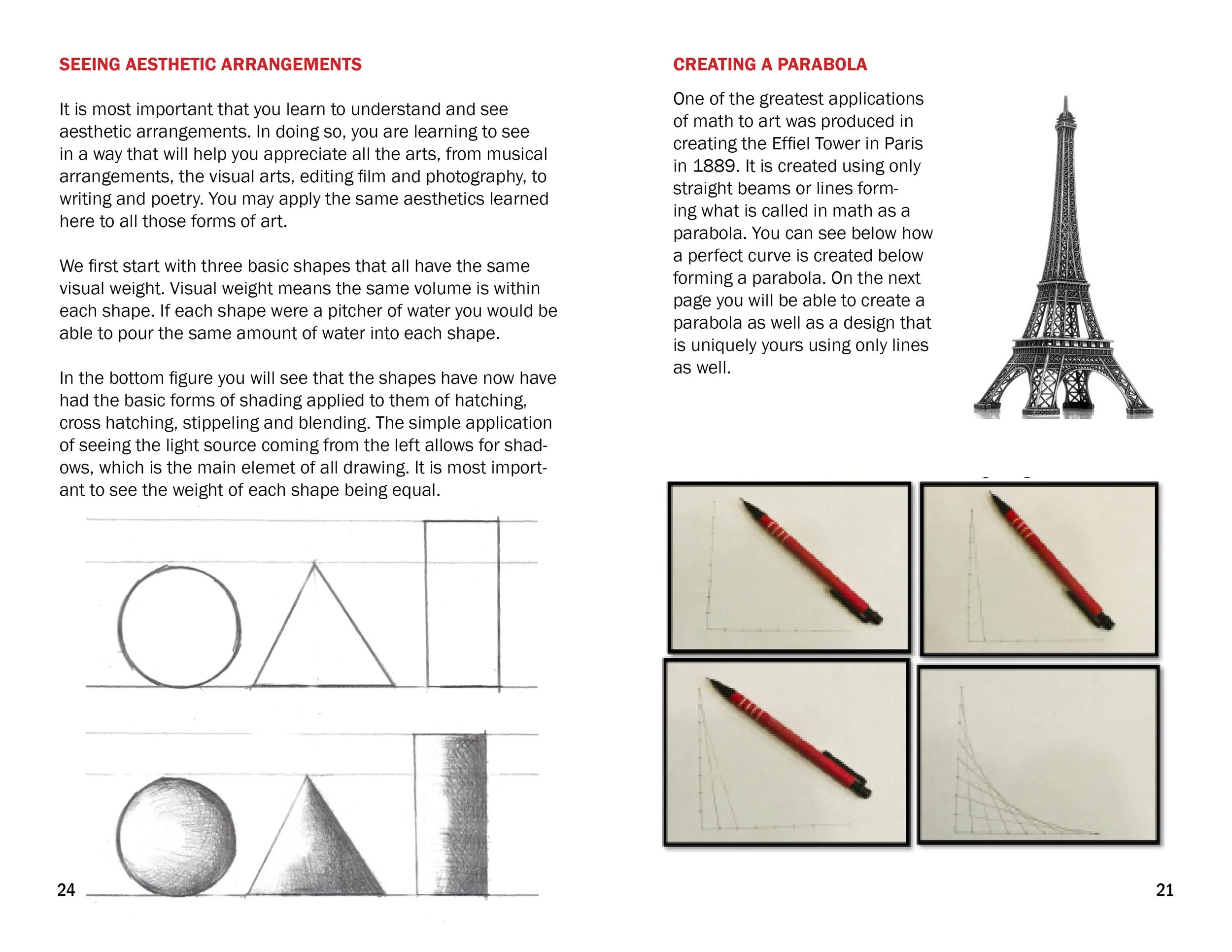 SEEING AESTHETIC ARRANGEMENTS

It is most important that you learn to understand and see aesthetic arrangements. In doing so, you are learning to see in a way that will help you appreciate all the arts, from musical arrangements, the visual arts, editing film and photography, to writing and poetry. You may apply the same aesthetics learned here to all those forms of art.

We first start with three basic shapes that all have the same visual weight. Visual weight means the same volume is within each shape. If each shape were a pitcher of water you would be able to pour the same amount of water into each shape.

In the bottom figure you will see that the shapes have now have had the basic forms of shading applied to them of hatching, cross hatching, stippeling and blending. The simple application of seeing the light source coming from the left allows for shadows, which is the main elemet of all drawing. It is most important to see the weight of each shape being equal.

24

CREATING A PARABOLA

One of the greatest applications of math to art was produced in creating the Effiel Tower in Paris in 1889. It is created using only straight beams or lines forming what is called in math as a parabola. You can see below how a perfect curve is created below forming a parabola. On the next page you will be able to create a parabola as well as a design that is uniquely yours using only lines as well.

21