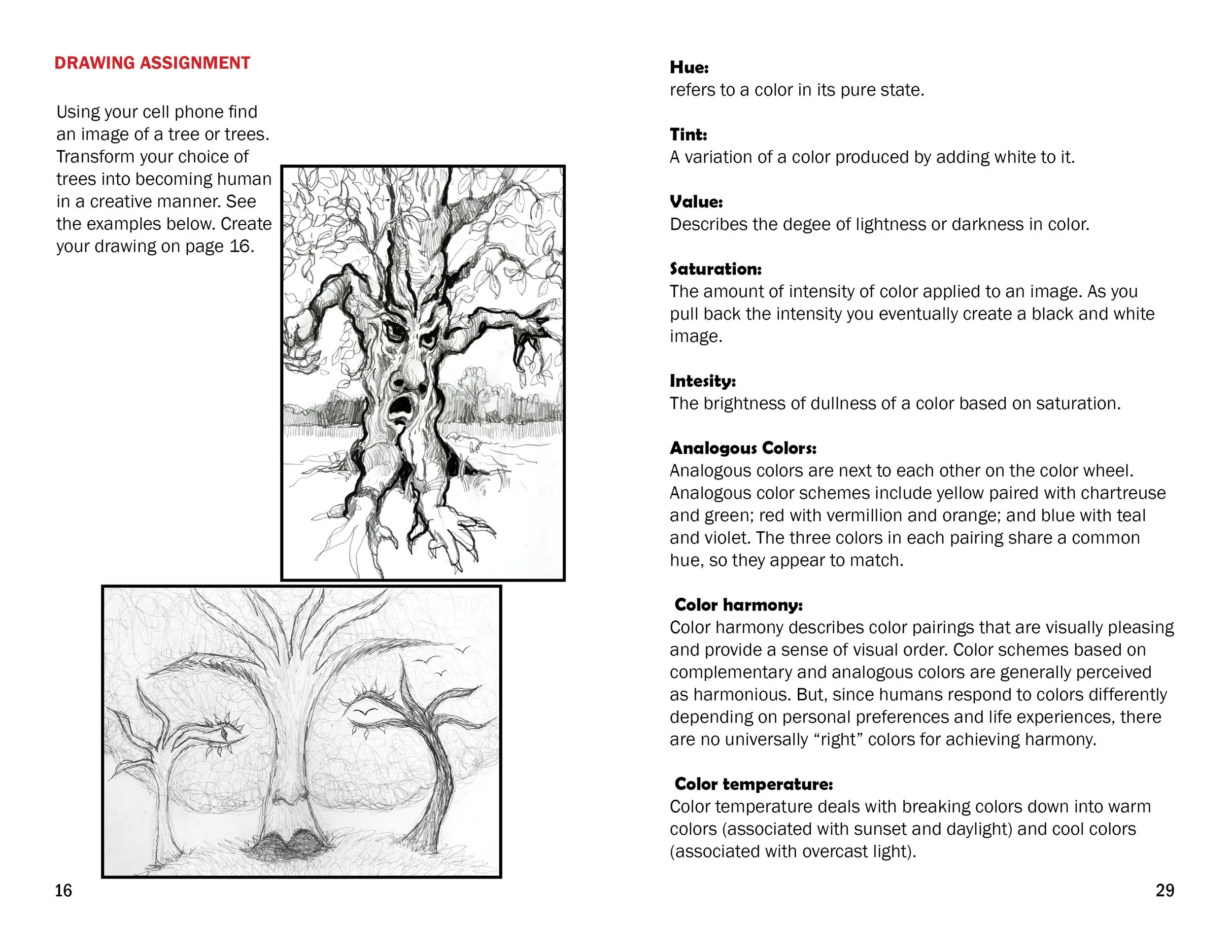 DRAWING ASSIGNMENT

Using your cell phone find an image of a tree or trees. Transform your choice of trees into becoming human in a creative manner. See the examples below. Create your drawing on page 16.

16

Hue:
refers to a color in its pure state.

Tint:
A variation of a color produced by adding white to it.

Value:
Describes the degee of lightness or darkness in color.

Saturation:
The amount of intensity of color applied to an image. As you pull back the intensity you eventually create a black and white image.

Intesity:
The brightness of dullness of a color based on saturation.

Analogous Colors:
Analogous colors are next to each other on the color wheel. Analogous color schemes include yellow paired with chartreuse and green; red with vermillion and orange; and blue with teal and violet. The three colors in each pairing share a common hue, so they appear to match.

Color harmony:
Color harmony describes color pairings that are visually pleasing and provide a sense of visual order. Color schemes based on complementary and analogous colors are generally perceived as harmonious. But, since humans respond to colors differently depending on personal preferences and life experiences, there are no universally “right” colors for achieving harmony.

Color temperature:
Color temperature deals with breaking colors down into warm colors (associated with sunset and daylight) and cool colors (associated with overcast light).

29