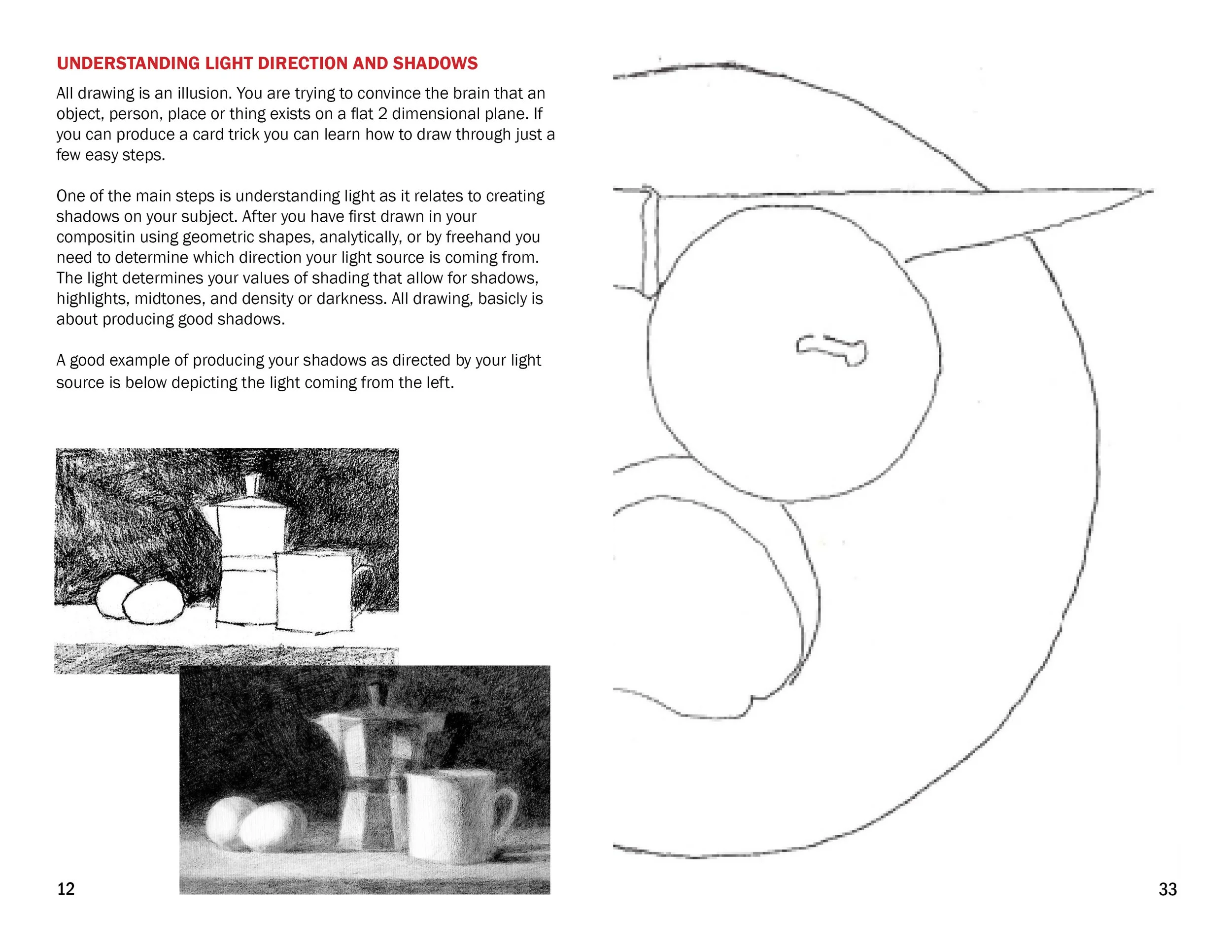 UNDERSTANDING LIGHT DIRECTION AND SHADOWS

All drawing is an illusion. You are trying to convince the brain that an object, person, place or thing exists on a flat 2 dimensional plane. If you can produce a card trick you can learn how to draw through just a few easy steps.

One of the main steps is understanding light as it relates to creating shadows on your subject. After you have first drawn in your compositin using geometric shapes, analytically, or by freehand you need to determine which direction your light source is coming from. The light determines your values of shading that allow for shadows, highlights, midtones, and density or darkness. All drawing, basicly is about producing good shadows.

A good example of producing your shadows as directed by your light source is below depicting the light coming from the left.

12

33