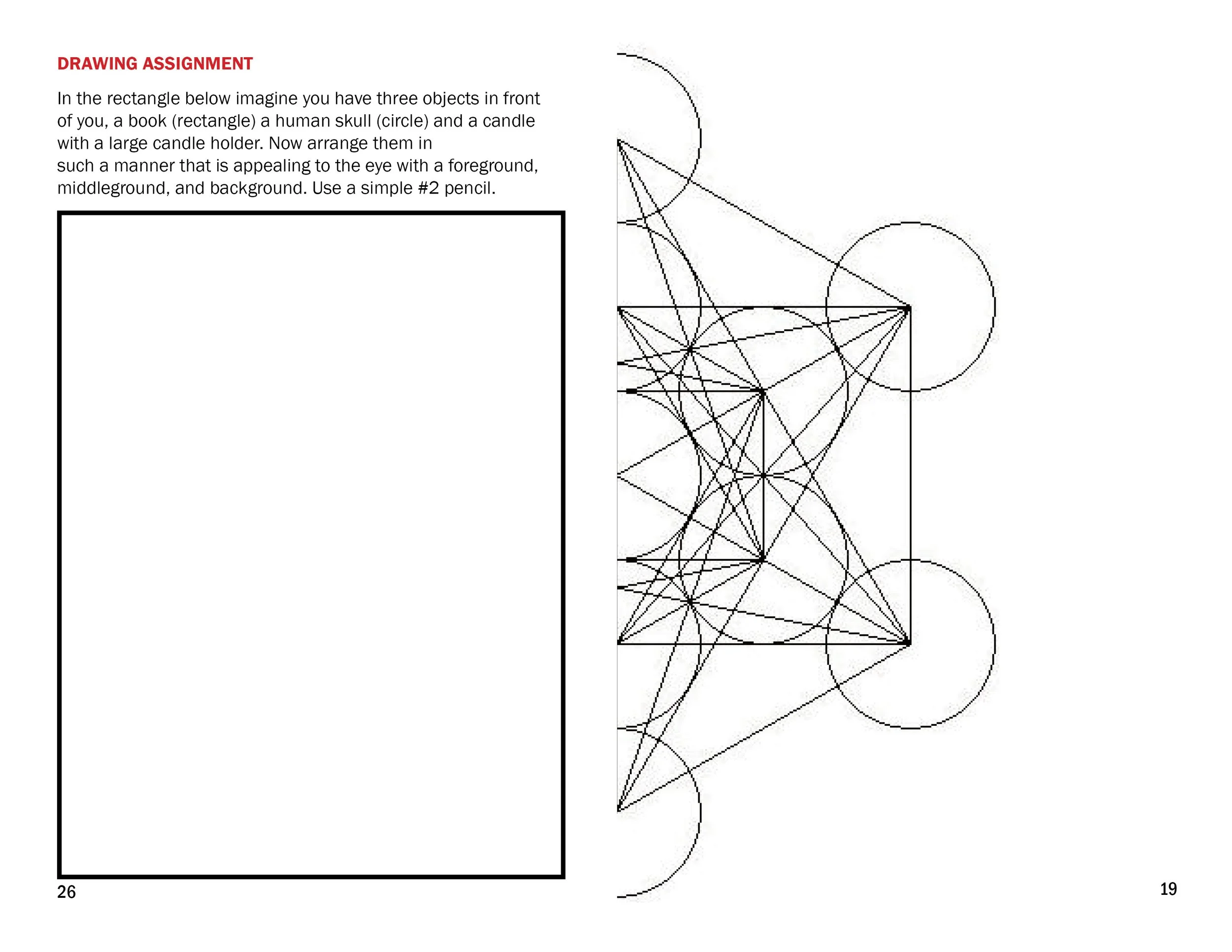 DRAWING ASSIGNMENT

In the rectangle below imagine you have three objects in front of you, a book (rectangle) a human skull (circle) and a candle with a large candle holder. Now arrange them in such a manner that is appealing to the eye with a foreground, middleground, and background. Use a simple #2 pencil.

26

19