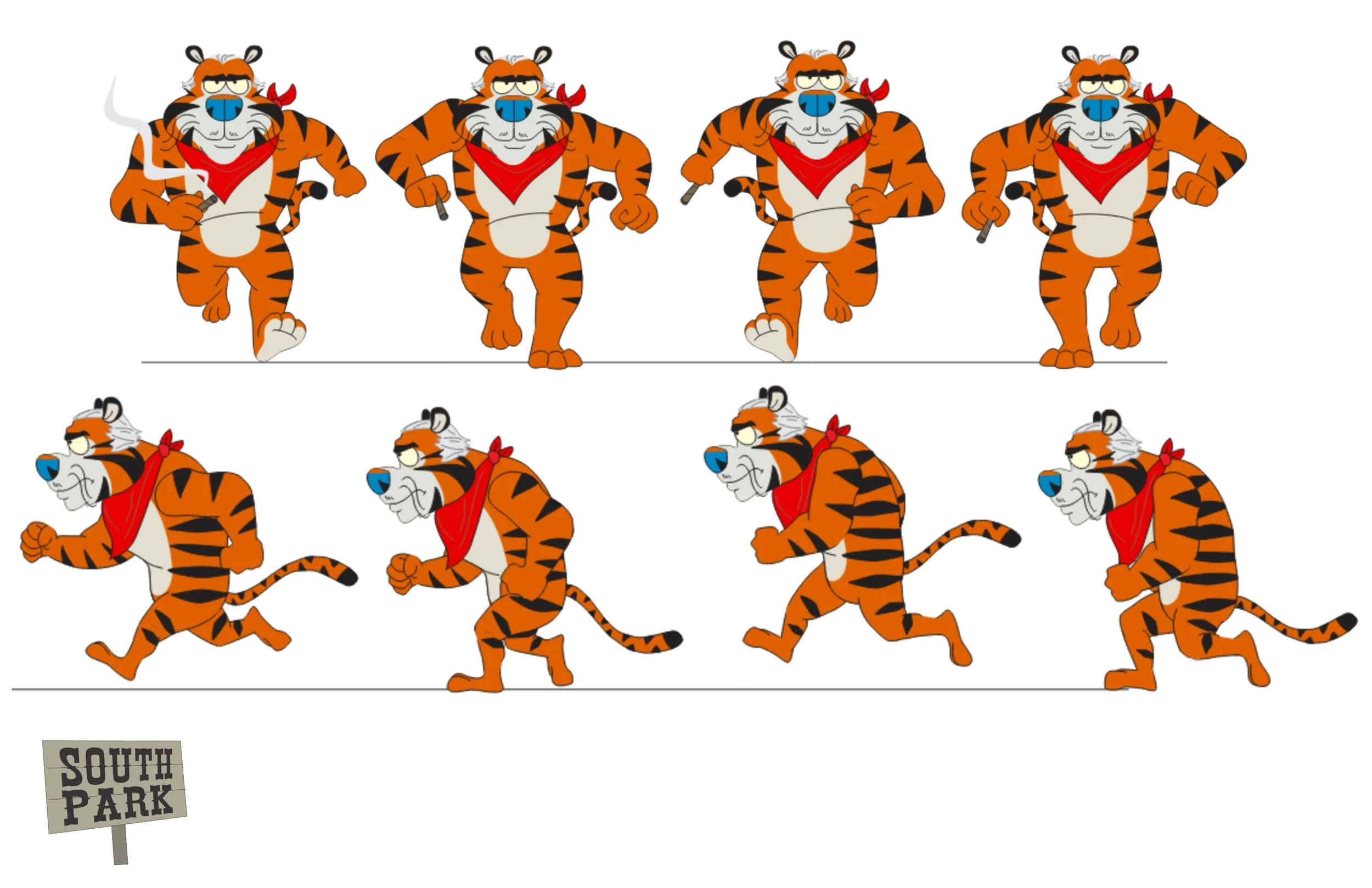 SOUTH PARK