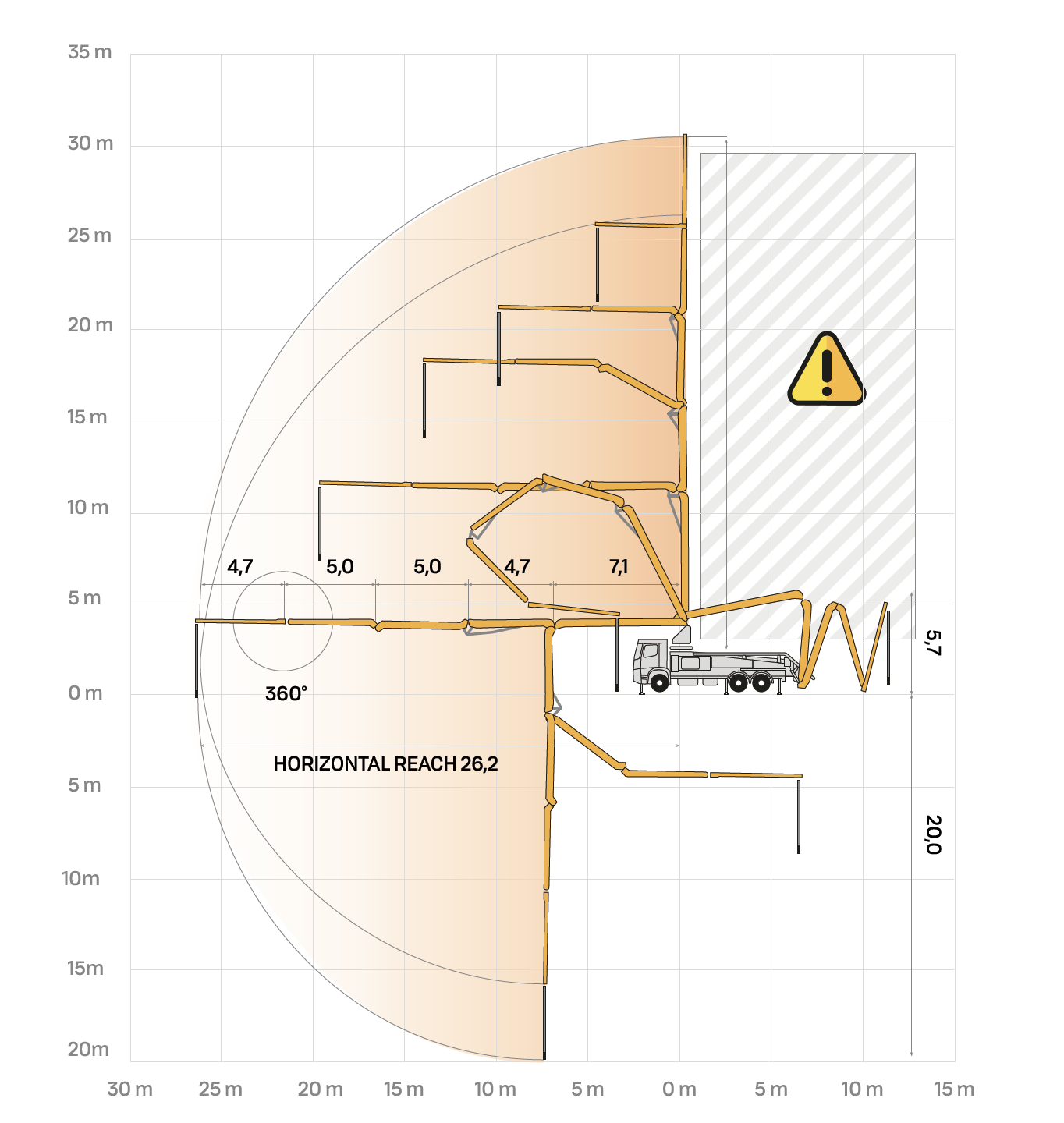 35 m
30 m
25 m
20 m
15 m
10 m
5 m
0 m
5 m
10m
15m
20m

4,7
5,0
5,0
4,7
7,1
360°
HORIZONTAL REACH 26,2
5,7
20,0

30 m
25 m
20 m
15 m
10 m
5 m
0 m
5 m
10 m
15 m