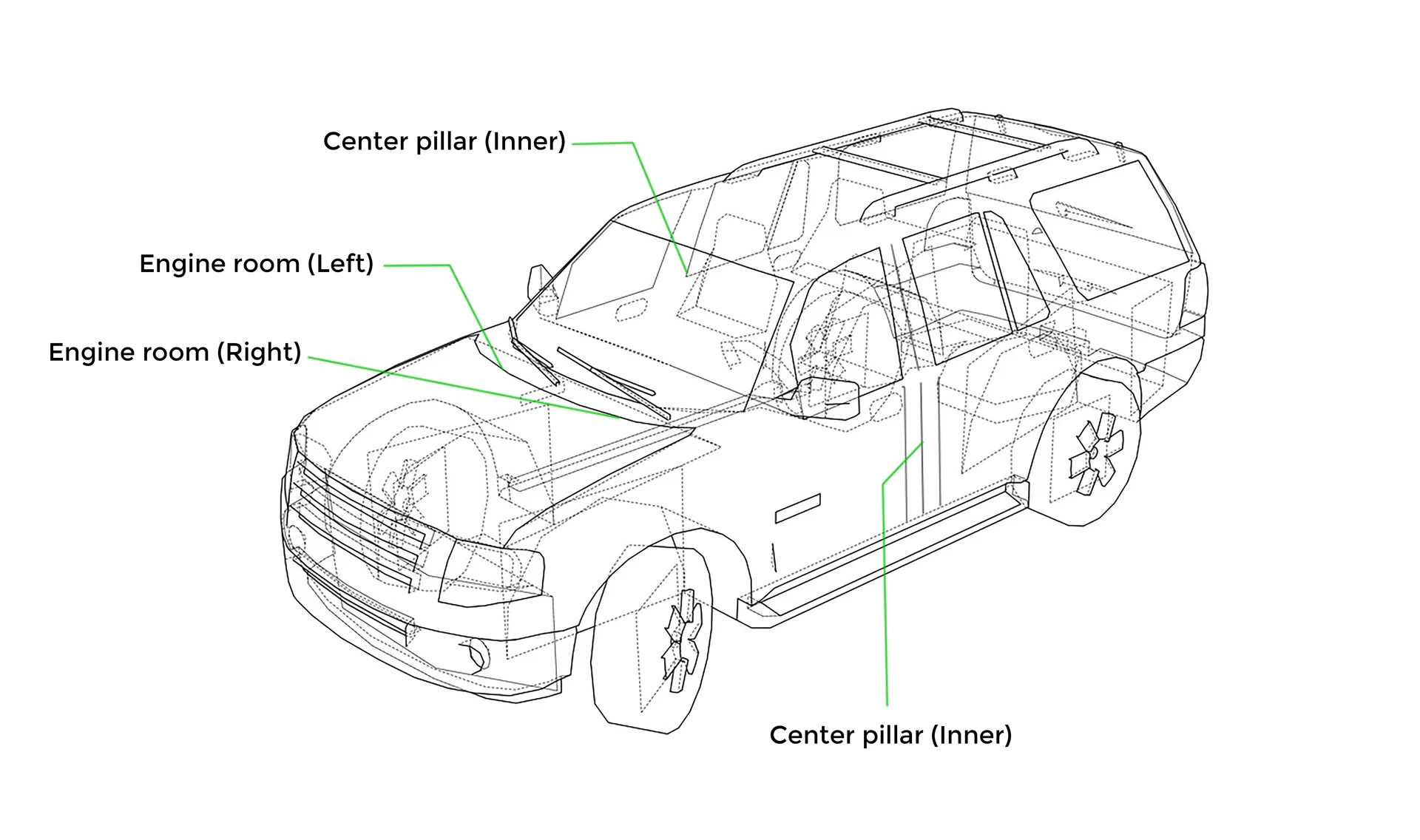 Center pillar (Inner)

Engine room (Left)

Engine room (Right)

Center pillar (Inner)