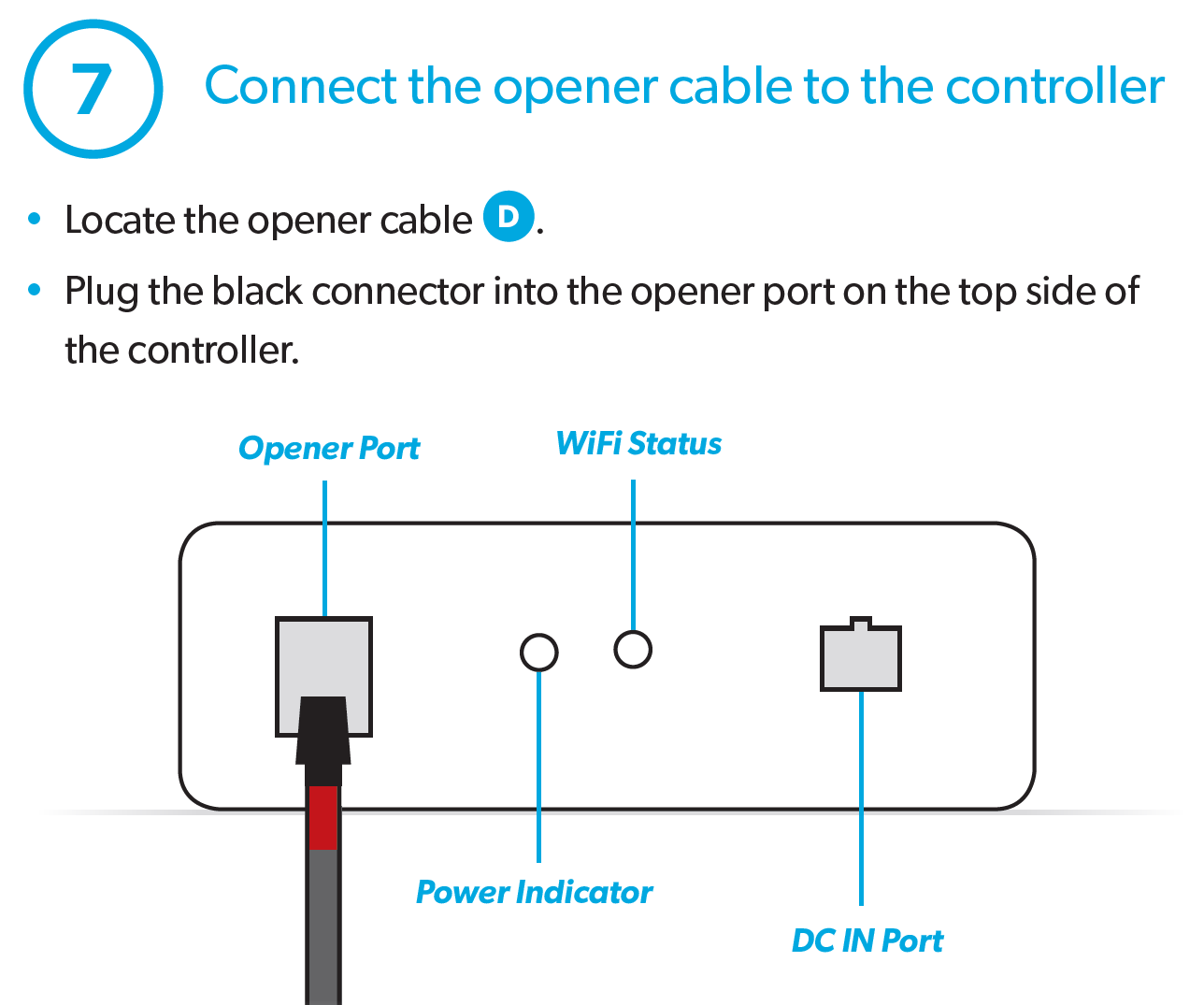 7 Connect the opener cable to the controller

• Locate the opener cable D.

• Plug the black connector into the opener port on the top side of the controller.

Opener Port

WiFi Status

Power Indicator

DC IN Port