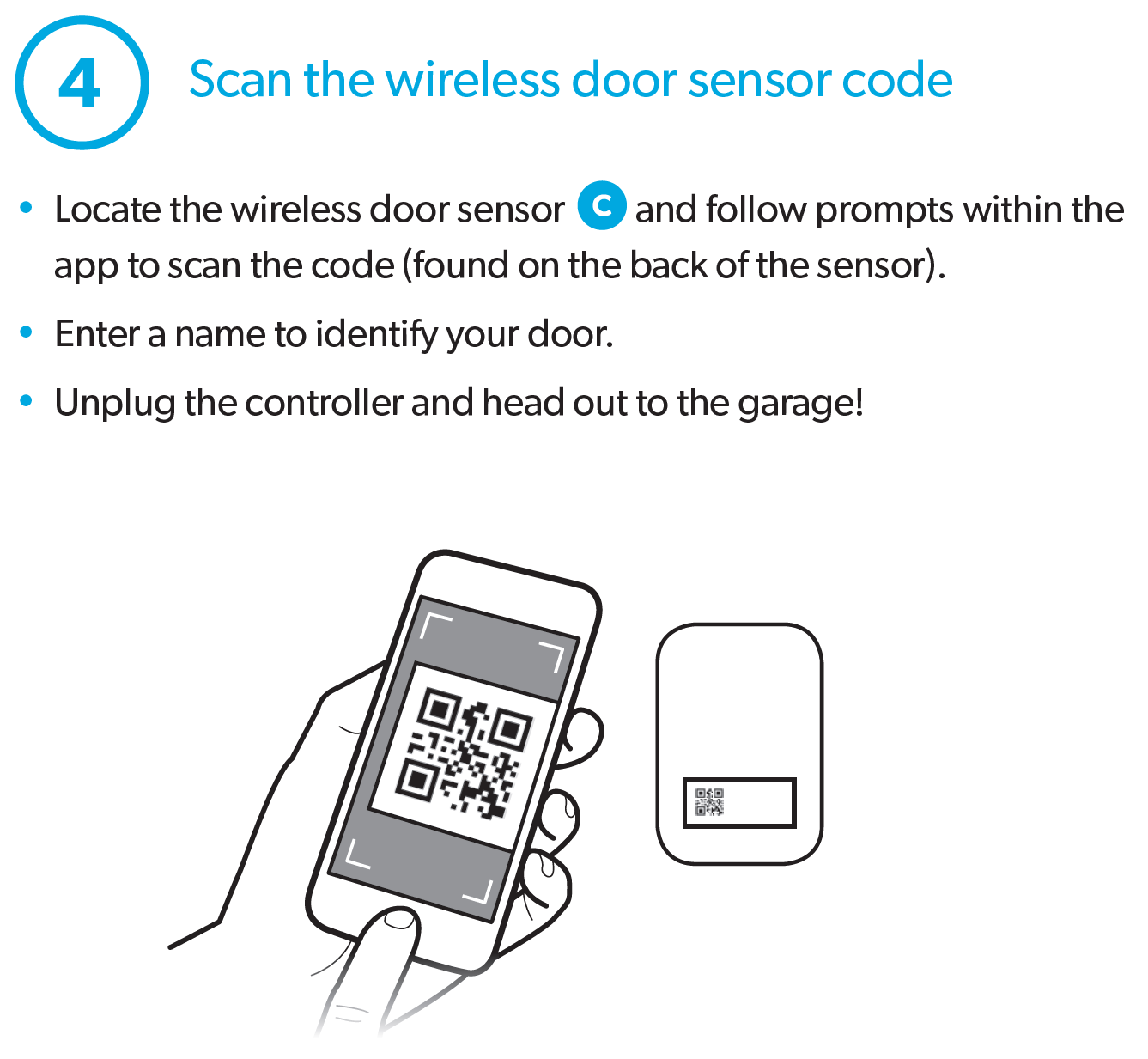 4 Scan the wireless door sensor code

• Locate the wireless door sensor C and follow prompts within the app to scan the code (found on the back of the sensor).

• Enter a name to identify your door.

• Unplug the controller and head out to the garage!