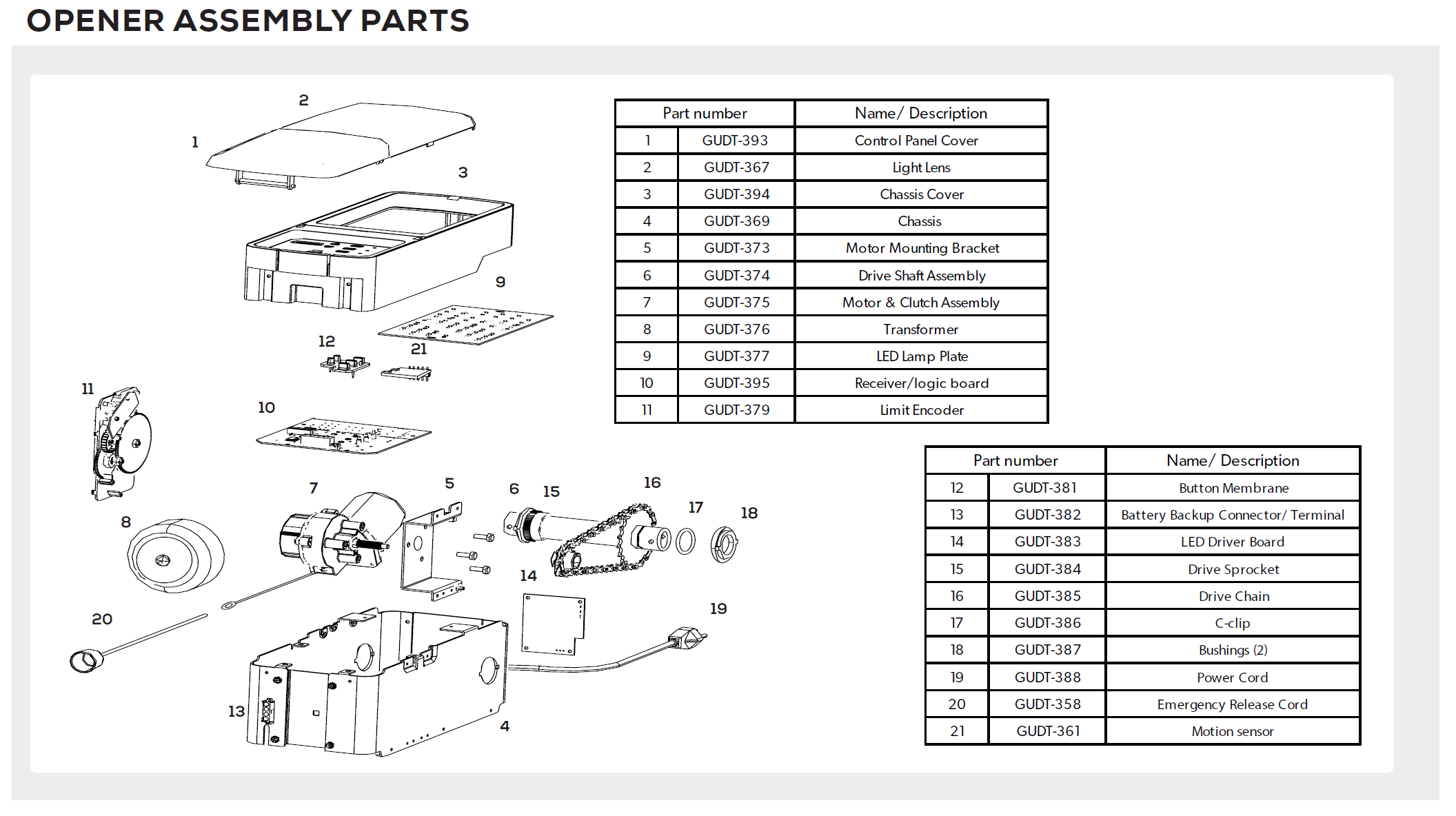 OPENER ASSEMBLY PARTS

2
1
3
9
12
21
11
10
7
5
6
15
16
17
18
8
14
19
20
13
4

| Part number | | Name/ Description |
|---|---|---|
| 1 | GUDT-393 | Control Panel Cover |
| 2 | GUDT-367 | Light Lens |
| 3 | GUDT-394 | Chassis Cover |
| 4 | GUDT-369 | Chassis |
| 5 | GUDT-373 | Motor Mounting Bracket |
| 6 | GUDT-374 | Drive Shaft Assembly |
| 7 | GUDT-375 | Motor & Clutch Assembly |
| 8 | GUDT-376 | Transformer |
| 9 | GUDT-377 | LED Lamp Plate |
| 10 | GUDT-395 | Receiver/logic board |
| 11 | GUDT-379 | Limit Encoder |

| Part number | | Name/ Description |
|---|---|---|
| 12 | GUDT-381 | Button Membrane |
| 13 | GUDT-382 | Battery Backup Connector/ Terminal |
| 14 | GUDT-383 | LED Driver Board |
| 15 | GUDT-384 | Drive Sprocket |
| 16 | GUDT-385 | Drive Chain |
| 17 | GUDT-386 | C-clip |
| 18 | GUDT-387 | Bushings (2) |
| 19 | GUDT-388 | Power Cord |
| 20 | GUDT-358 | Emergency Release Cord |
| 21 | GUDT-361 | Motion sensor |