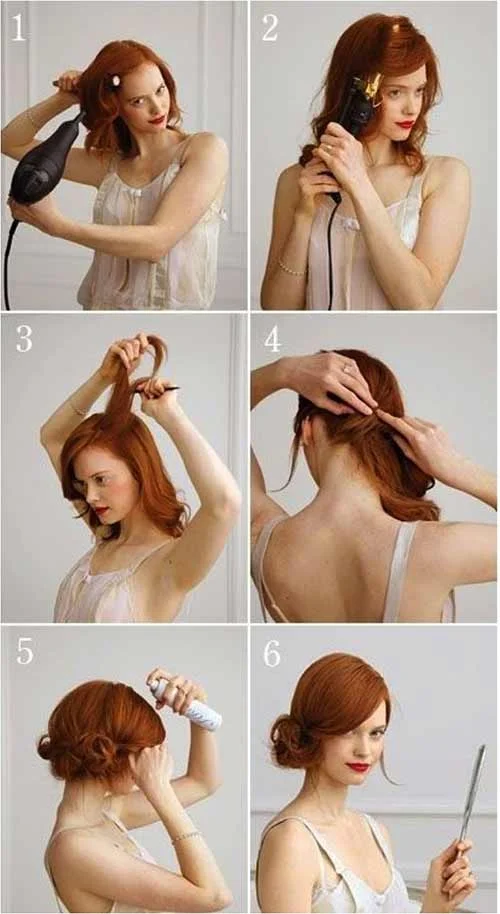 1

2

3

4

5

6