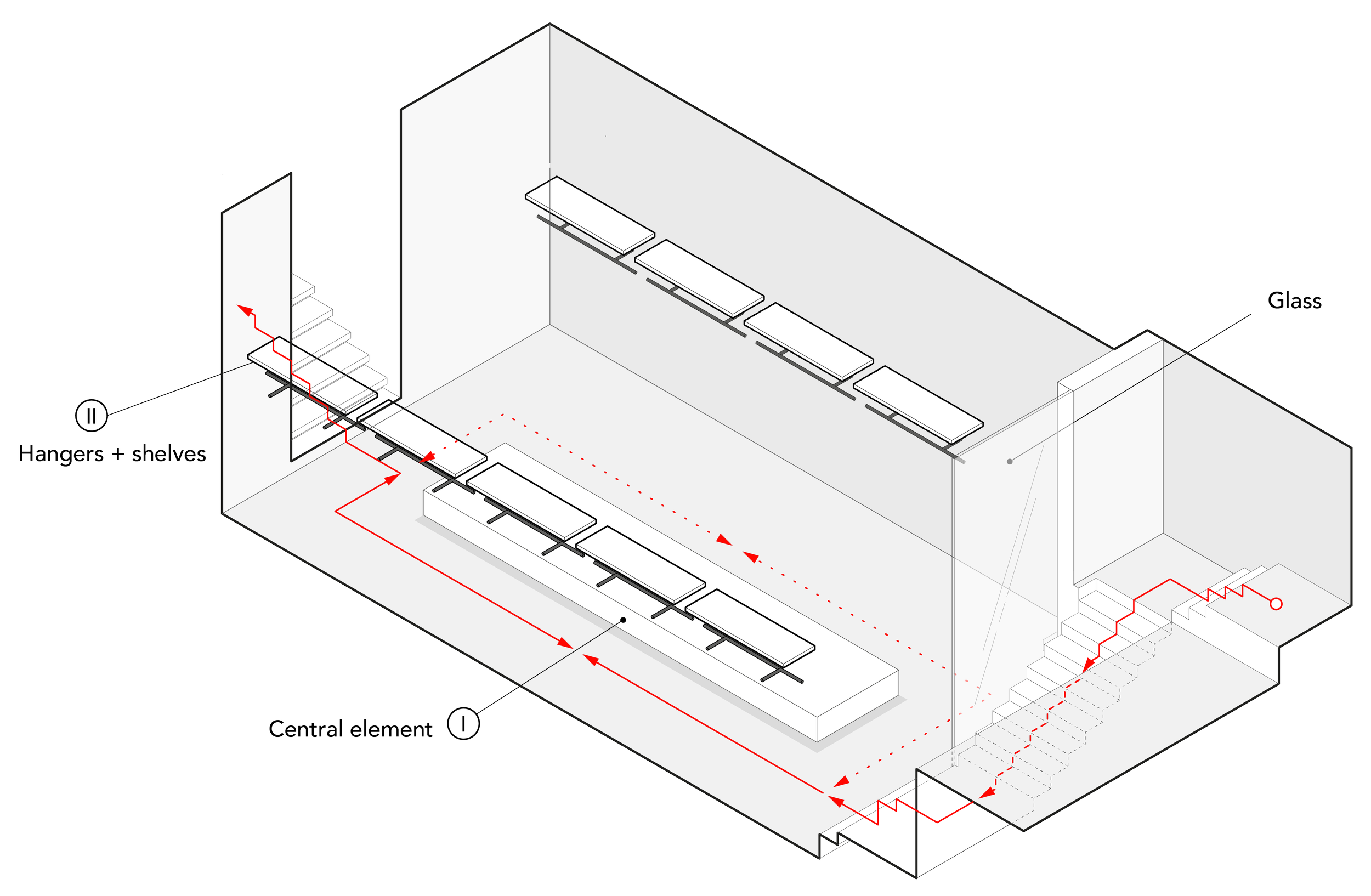 Glass

II
Hangers + shelves

Central element I