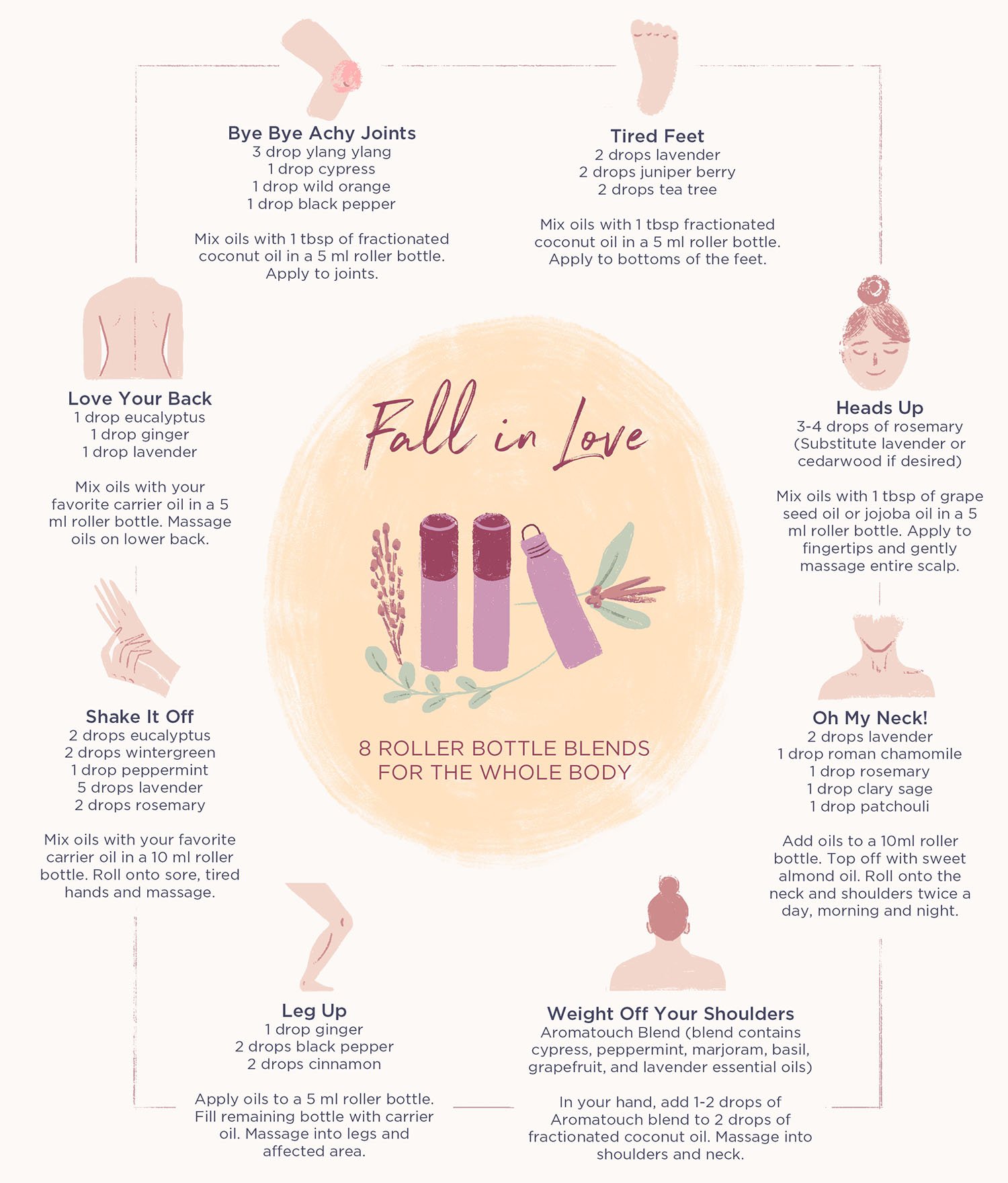 Bye Bye Achy Joints
3 drop ylang ylang
1 drop cypress
1 drop wild orange
1 drop black pepper

Mix oils with 1 tbsp of fractionated coconut oil in a 5 ml roller bottle. Apply to joints.

Tired Feet
2 drops lavender
2 drops juniper berry
2 drops tea tree

Mix oils with 1 tbsp fractionated coconut oil in a 5 ml roller bottle. Apply to bottoms of the feet.

Love Your Back
1 drop eucalyptus
1 drop ginger
1 drop lavender

Mix oils with your favorite carrier oil in a 5 ml roller bottle. Massage oils on lower back.

Fall in Love

8 ROLLER BOTTLE BLENDS FOR THE WHOLE BODY

Heads Up
3-4 drops of rosemary
(Substitute lavender or cedarwood if desired)

Mix oils with 1 tbsp of grape seed oil or jojoba oil in a 5 ml roller bottle. Apply to fingertips and gently massage entire scalp.

Shake It Off
2 drops eucalyptus
2 drops wintergreen
1 drop peppermint
5 drops lavender
2 drops rosemary

Mix oils with your favorite carrier oil in a 10 ml roller bottle. Roll onto sore, tired hands and massage.

Oh My Neck!
2 drops lavender
1 drop roman chamomile
1 drop rosemary
1 drop clary sage
1 drop patchouli

Add oils to a 10ml roller bottle. Top off with sweet almond oil. Roll onto the neck and shoulders twice a day, morning and night.

Leg Up
1 drop ginger
2 drops black pepper
2 drops cinnamon

Apply oils to a 5 ml roller bottle. Fill remaining bottle with carrier oil. Massage into legs and affected area.

Weight Off Your Shoulders
Aromatouch Blend (blend contains cypress, peppermint, marjoram, basil, grapefruit, and lavender essential oils)

In your hand, add 1-2 drops of Aromatouch blend to 2 drops of fractionated coconut oil. Massage into shoulders and neck.