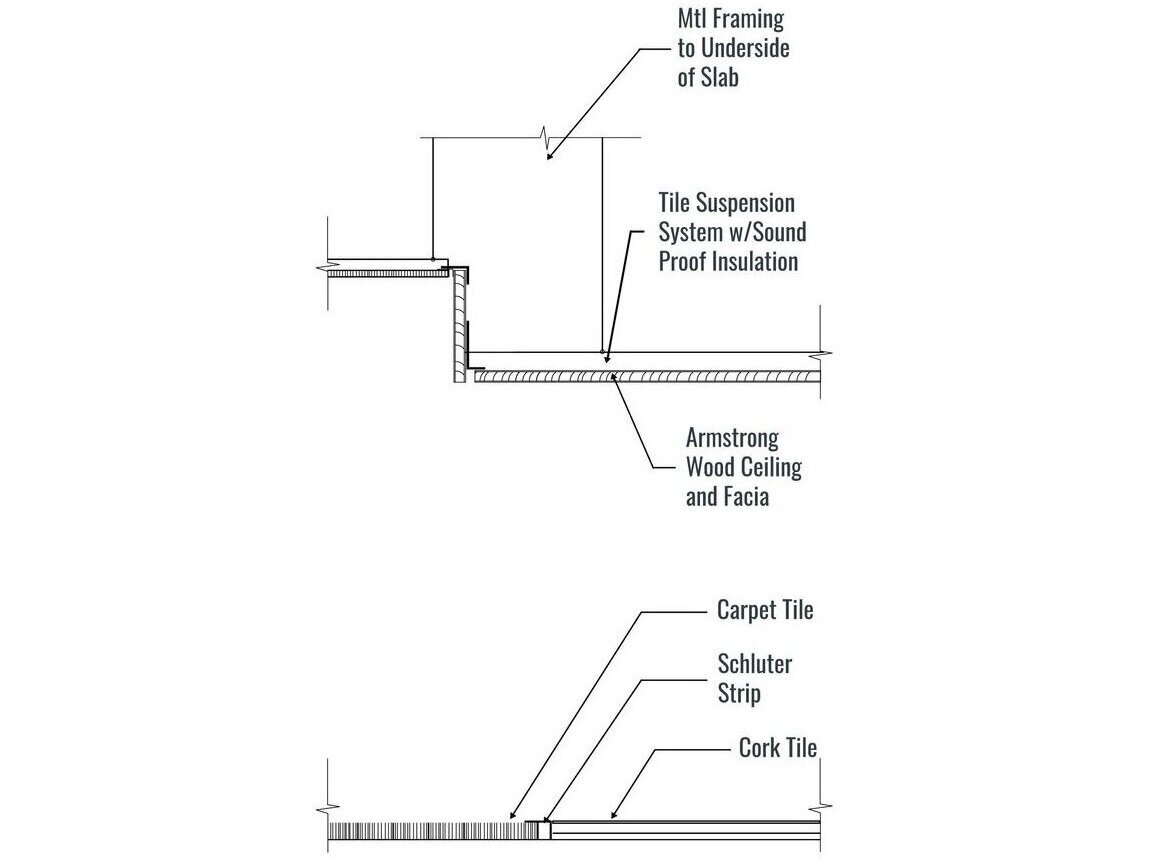 Mtl Framing to Underside of Slab

Tile Suspension System w/Sound Proof Insulation

Armstrong Wood Ceiling and Facia

Carpet Tile

Schluter Strip

Cork Tile