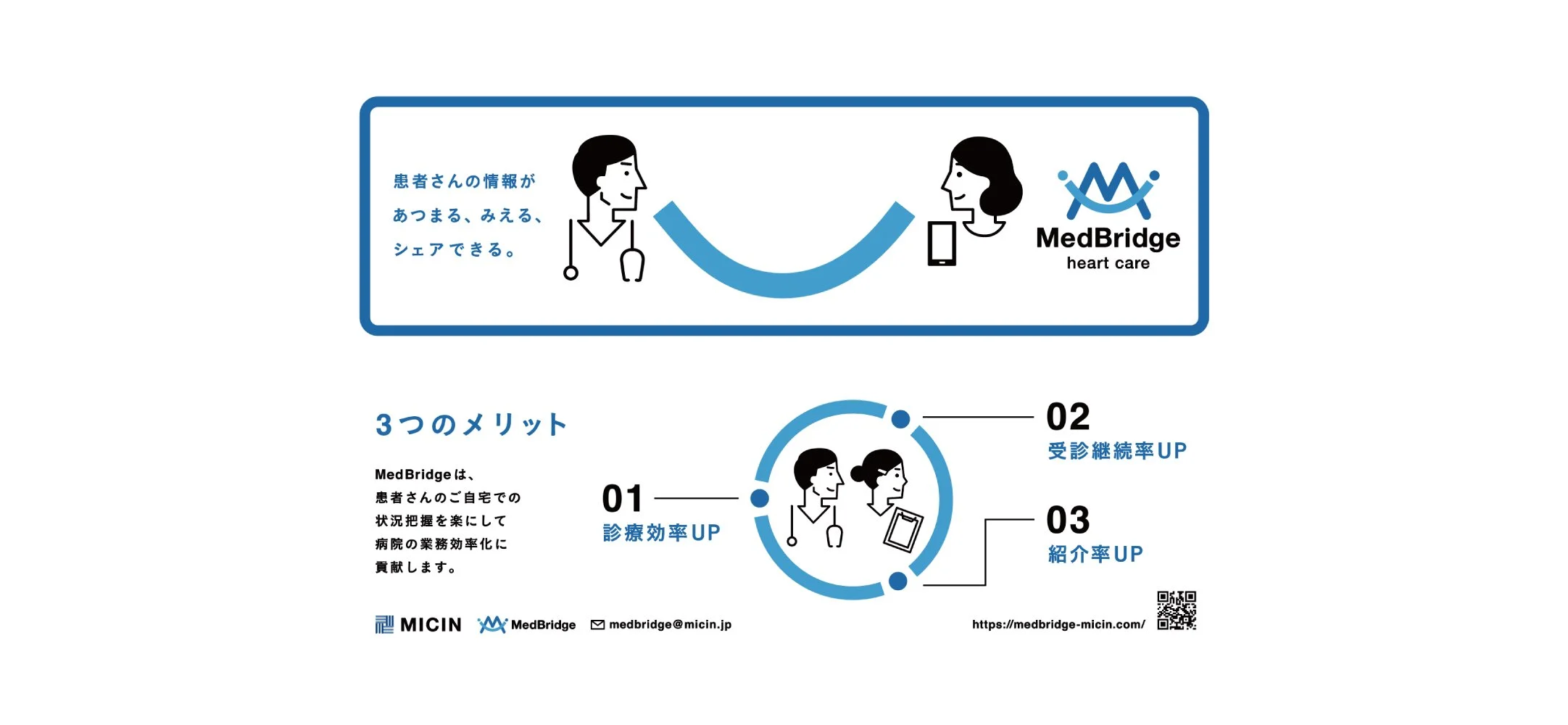 患者さんの情報が
あつまる、みえる、
シェアできる。

MedBridge
heart care

3つのメリット

MedBridgeは、
患者さんのご自宅での
状況把握を楽にして
病院の業務効率化に
貢献します。

01
診療効率UP

02
受診継続率UP

03
紹介率UP

MICIN MedBridge medbridge@micin.jp

https://medbridge-micin.com/