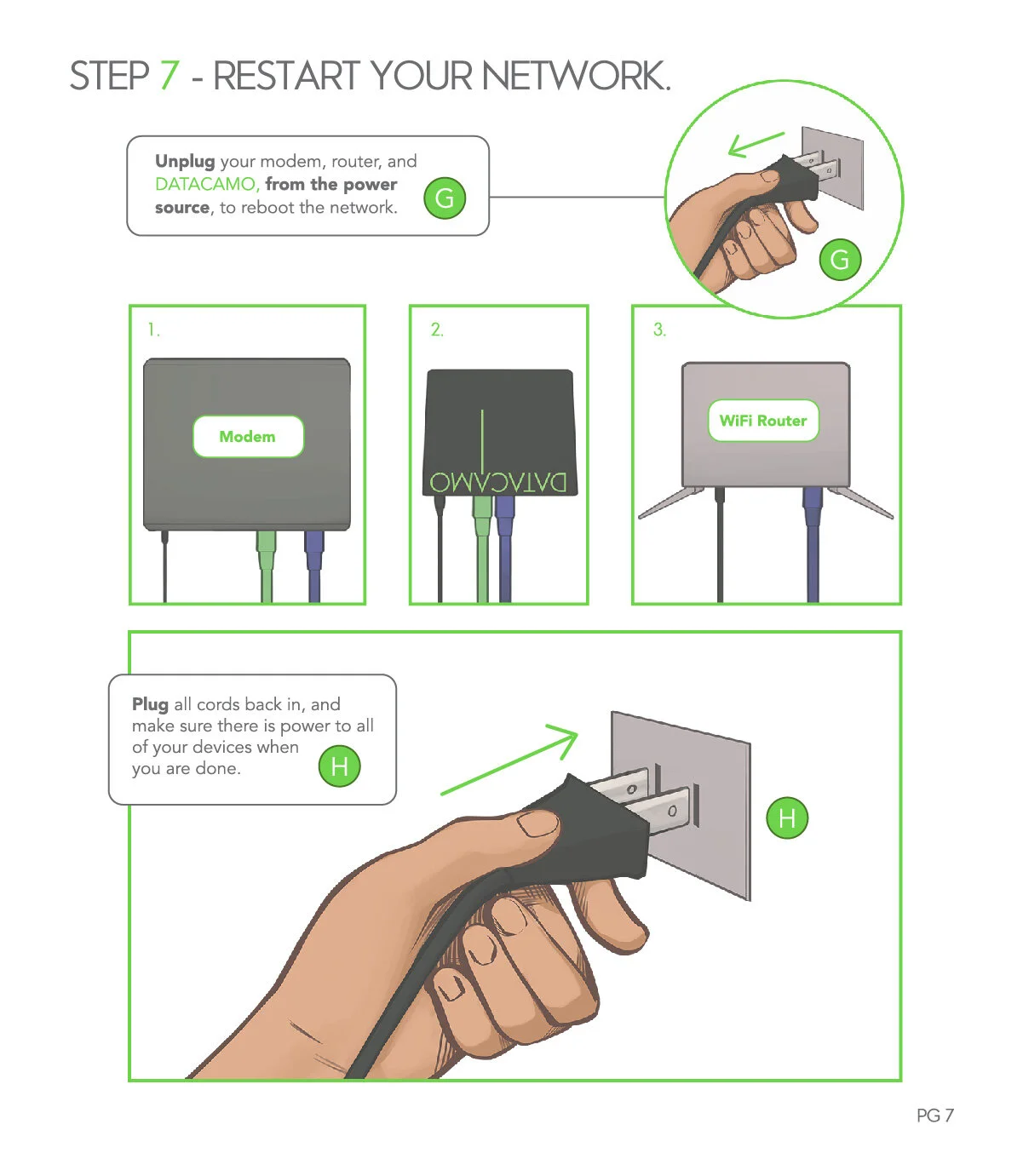 STEP 7 - RESTART YOUR NETWORK.

Unplug your modem, router, and DATACAMO, from the power source, to reboot the network. G

G

1.

Modem

2.

DATACAMO

3.

WiFi Router

Plug all cords back in, and make sure there is power to all of your devices when you are done. H

H

PG 7