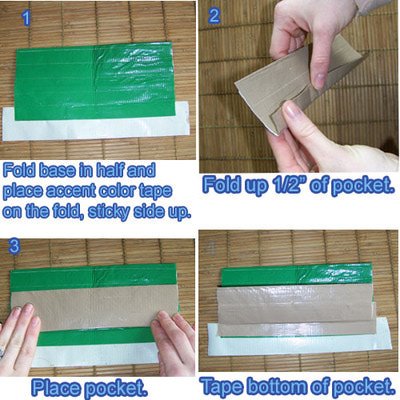 1

Fold base in half and place accent color tape on the fold, sticky side up.

2

Fold up 1/2" of pocket.

3

Place pocket.

Tape bottom of pocket.