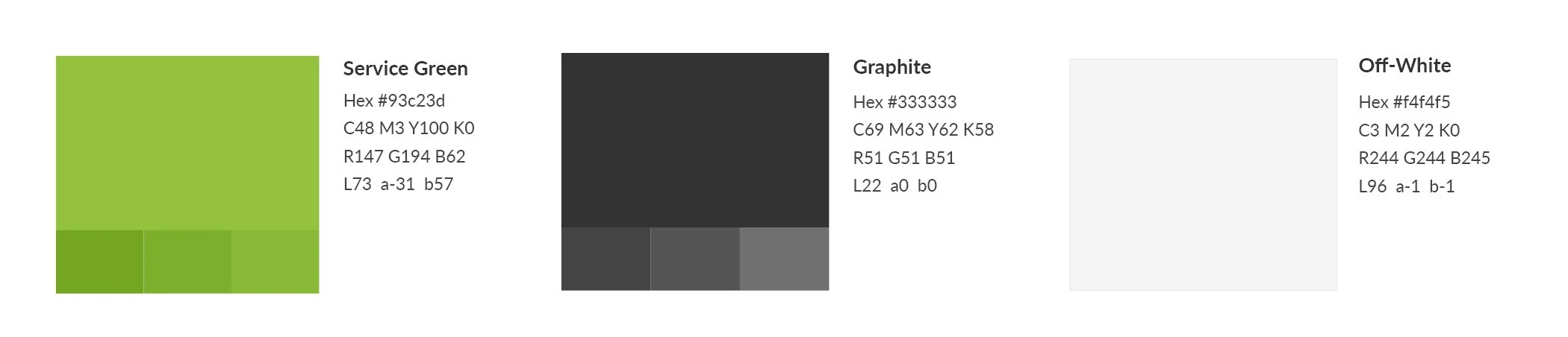 Service Green
Hex #93c23d
C48 M3 Y100 K0
R147 G194 B62
L73 a-31 b57

Graphite
Hex #333333
C69 M63 Y62 K58
R51 G51 B51
L22 a0 b0

Off-White
Hex #f4f4f5
C3 M2 Y2 K0
R244 G244 B245
L96 a-1 b-1