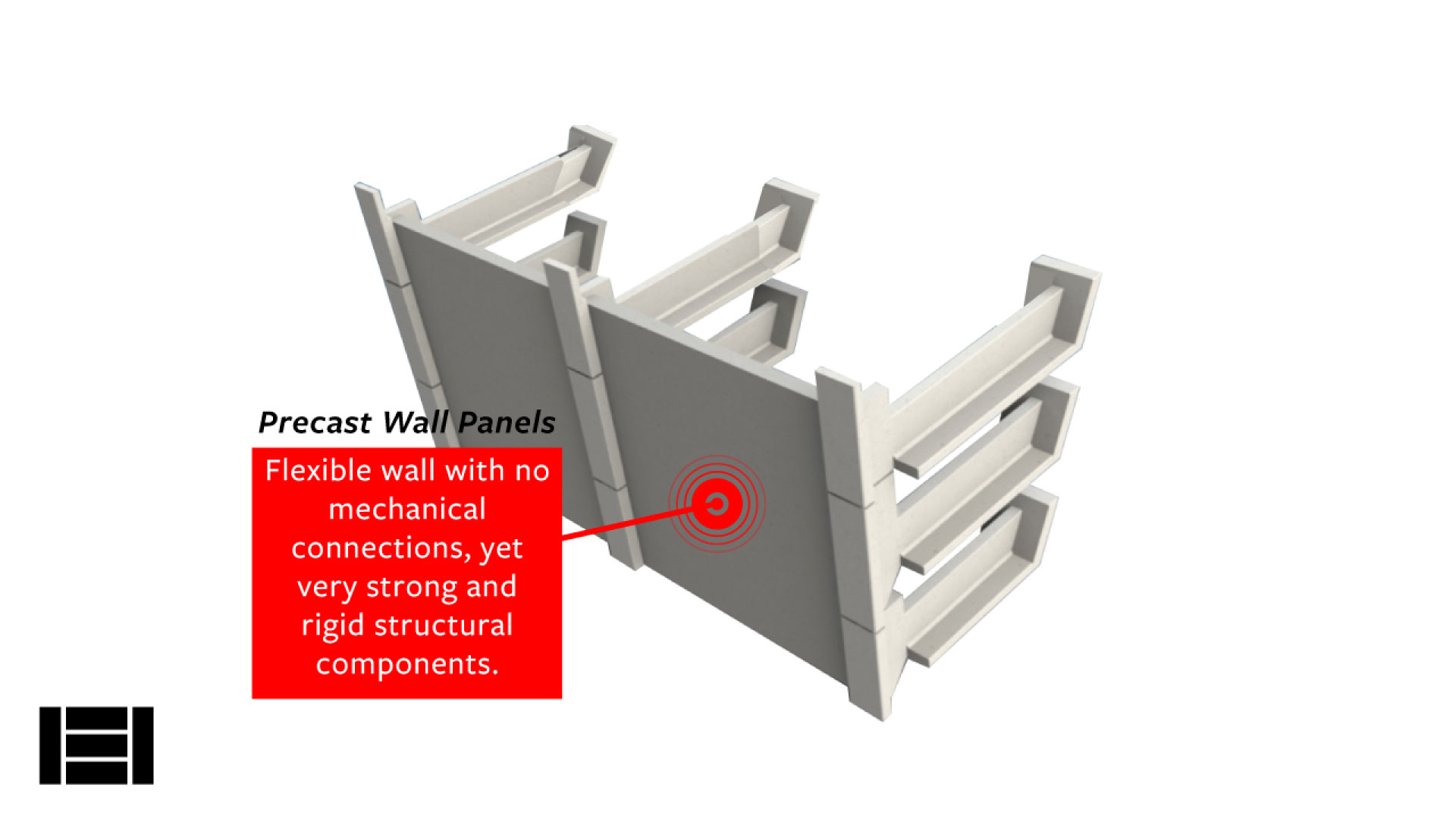 Precast Wall Panels

Flexible wall with no mechanical connections, yet very strong and rigid structural components.