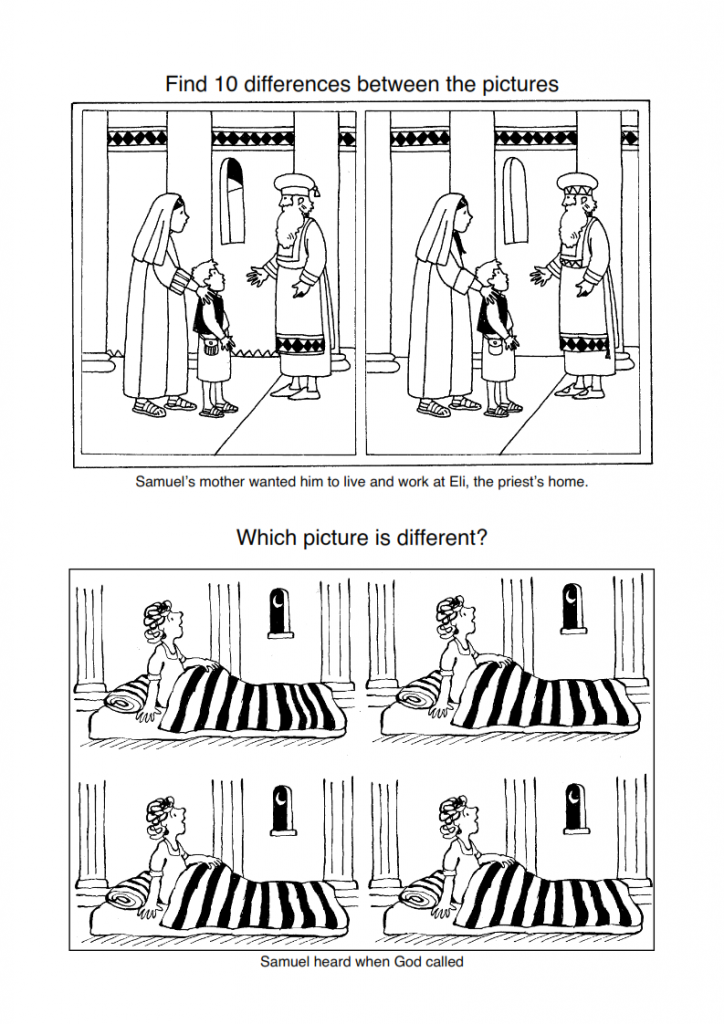 Find 10 differences between the pictures

Samuel's mother wanted him to live and work at Eli, the priest's home.

Which picture is different?

Samuel heard when God called