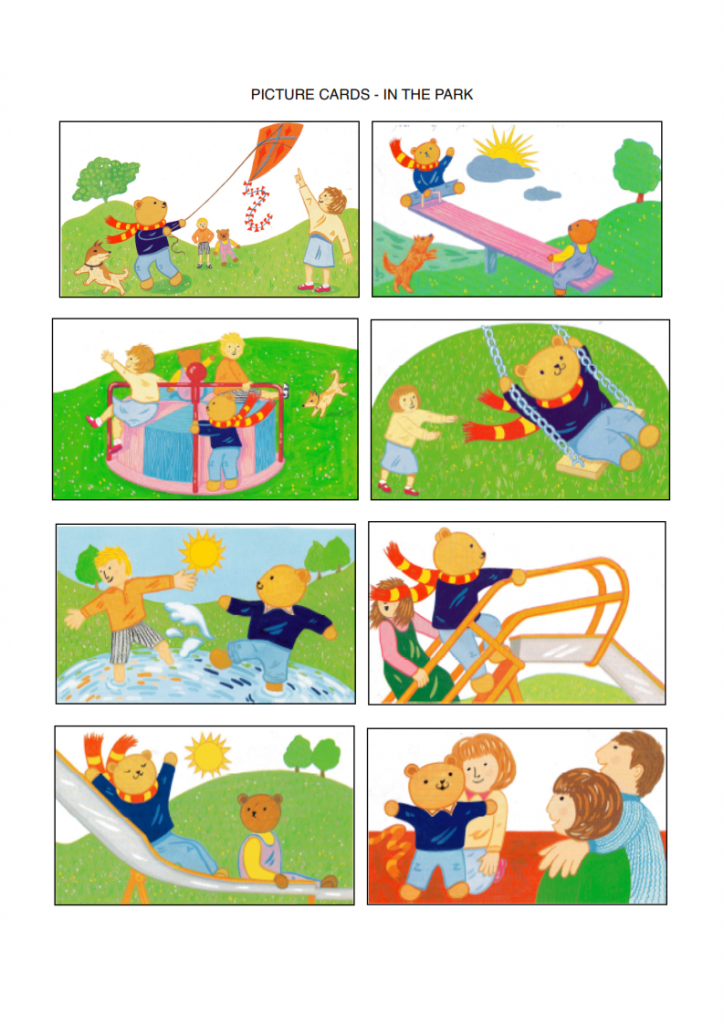 PICTURE CARDS - IN THE PARK