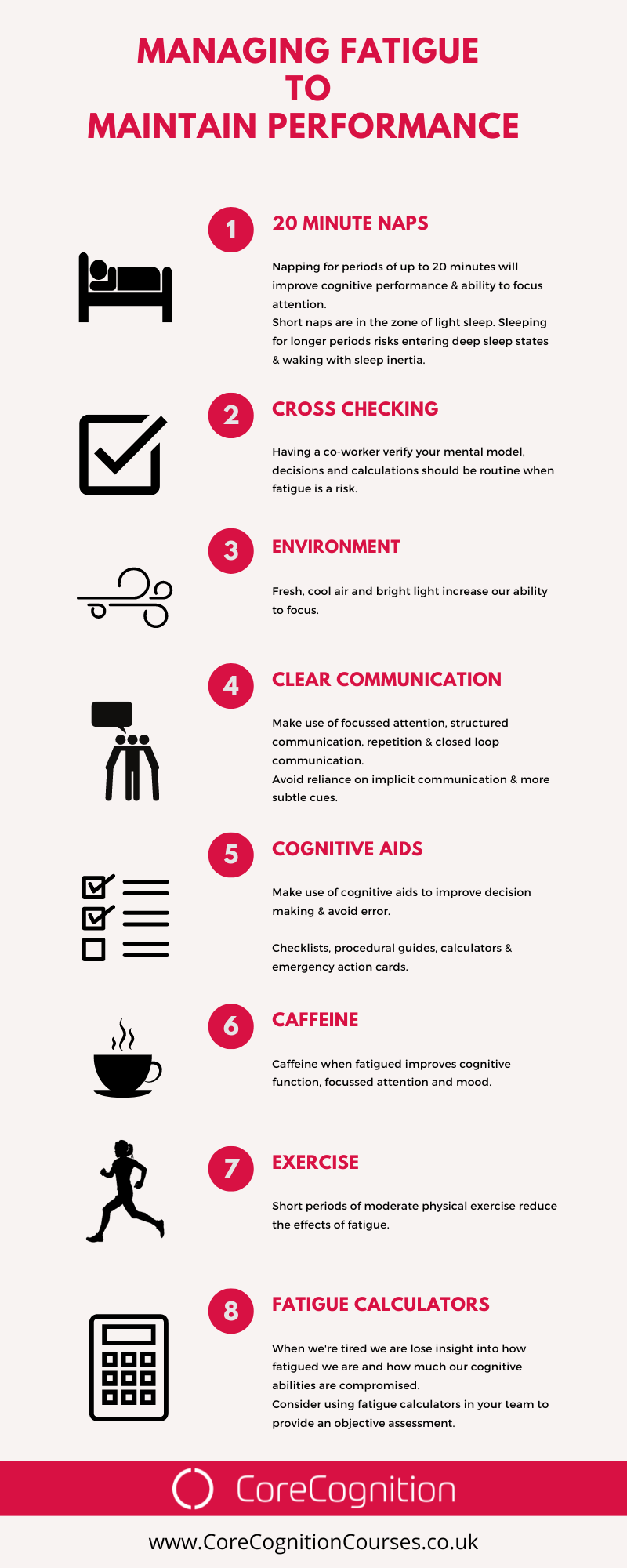 MANAGING FATIGUE
TO
MAINTAIN PERFORMANCE

1 20 MINUTE NAPS

Napping for periods of up to 20 minutes will improve cognitive performance & ability to focus attention.
Short naps are in the zone of light sleep. Sleeping for longer periods risks entering deep sleep states & waking with sleep inertia.

2 CROSS CHECKING

Having a co-worker verify your mental model, decisions and calculations should be routine when fatigue is a risk.

3 ENVIRONMENT

Fresh, cool air and bright light increase our ability to focus.

4 CLEAR COMMUNICATION

Make use of focussed attention, structured communication, repetition & closed loop communication.
Avoid reliance on implicit communication & more subtle cues.

5 COGNITIVE AIDS

Make use of cognitive aids to improve decision making & avoid error.

Checklists, procedural guides, calculators & emergency action cards.

6 CAFFEINE

Caffeine when fatigued improves cognitive function, focussed attention and mood.

7 EXERCISE

Short periods of moderate physical exercise reduce the effects of fatigue.

8 FATIGUE CALCULATORS

When we're tired we are lose insight into how fatigued we are and how much our cognitive abilities are compromised.
Consider using fatigue calculators in your team to provide an objective assessment.

CoreCognition

www.CoreCognitionCourses.co.uk