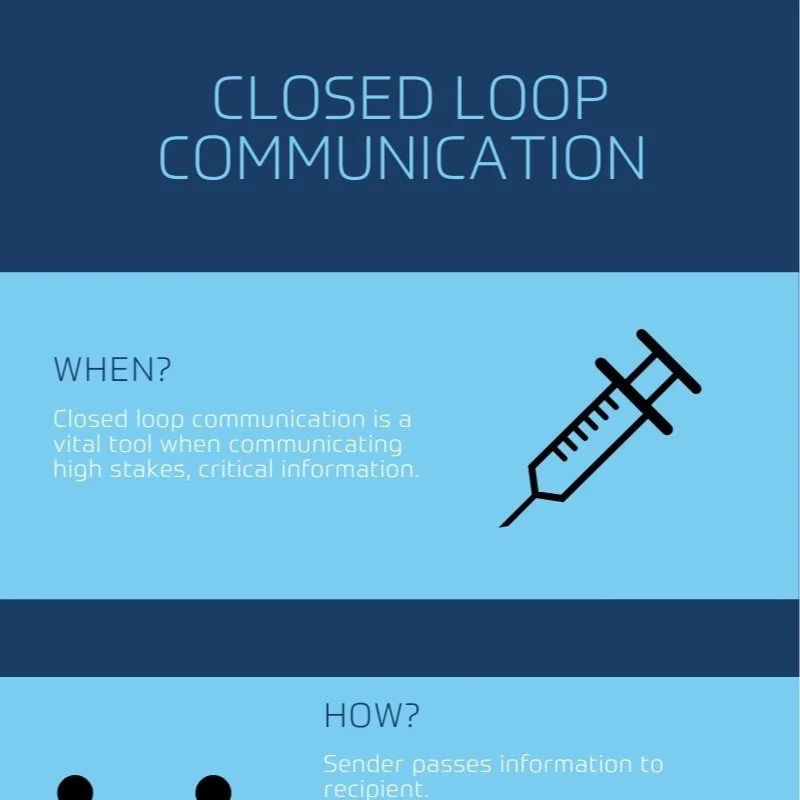 CLOSED LOOP COMMUNICATION

WHEN?

Closed loop communication is a vital tool when communicating high stakes, critical information.

HOW?

Sender passes information to recipient.