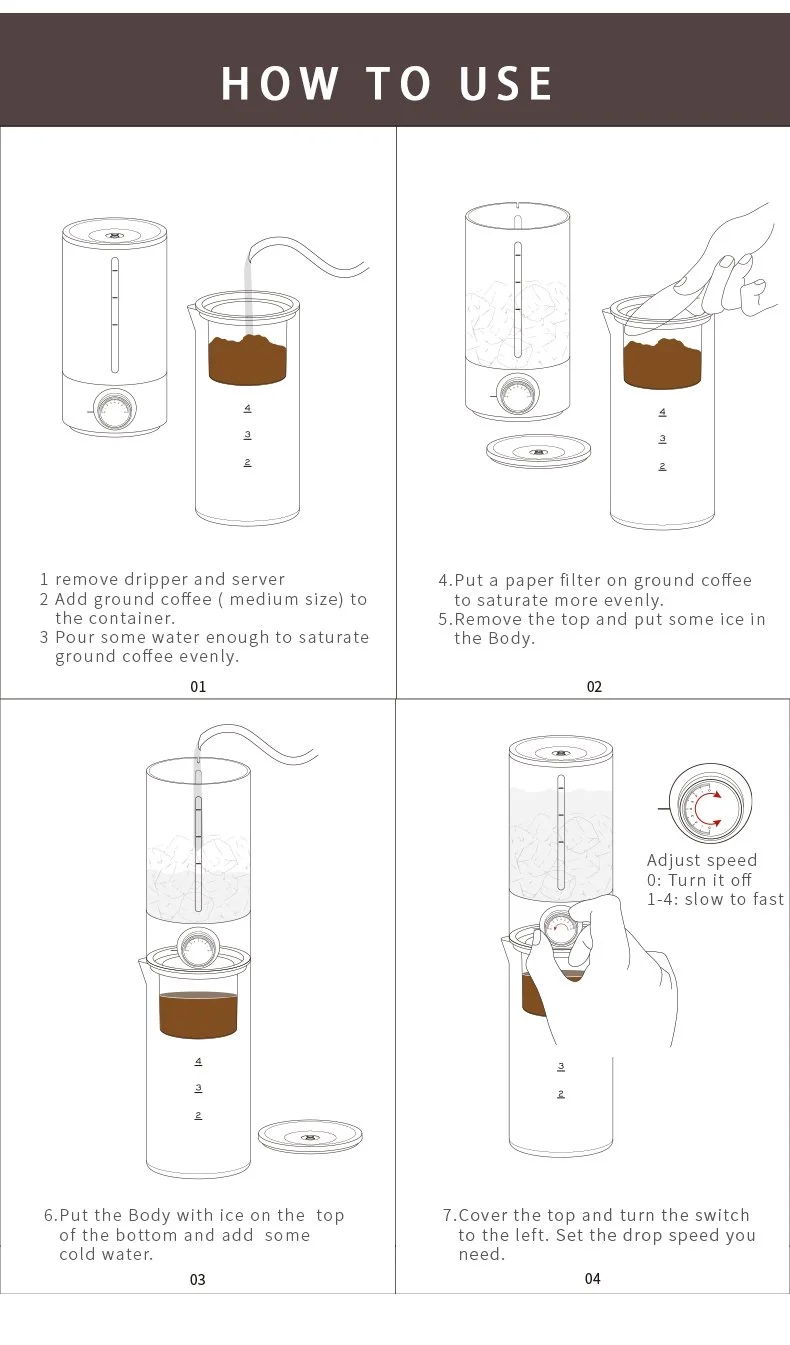 HOW TO USE

4
3
2

1 remove dripper and server
2 Add ground coffee ( medium size) to the container.
3 Pour some water enough to saturate ground coffee evenly.

01

4
3
2

4.Put a paper filter on ground coffee to saturate more evenly.
5.Remove the top and put some ice in the Body.

02

4
3
2

6.Put the Body with ice on the top of the bottom and add some cold water.

03

Adjust speed
0: Turn it off
1-4: slow to fast

3
2

7.Cover the top and turn the switch to the left. Set the drop speed you need.

04