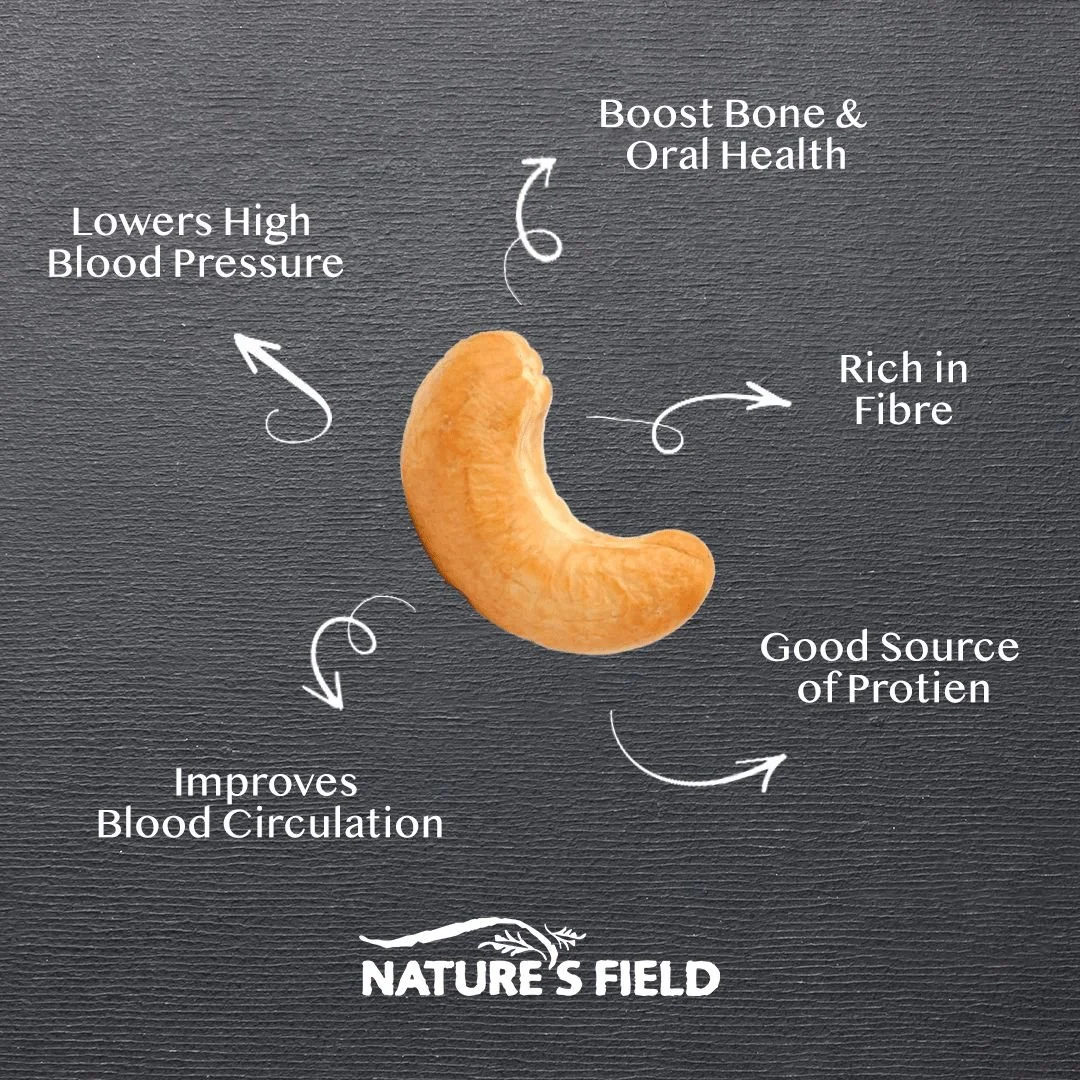 Boost Bone & Oral Health

Lowers High Blood Pressure

Rich in Fibre

Good Source of Protien

Improves Blood Circulation

NATURE'S FIELD