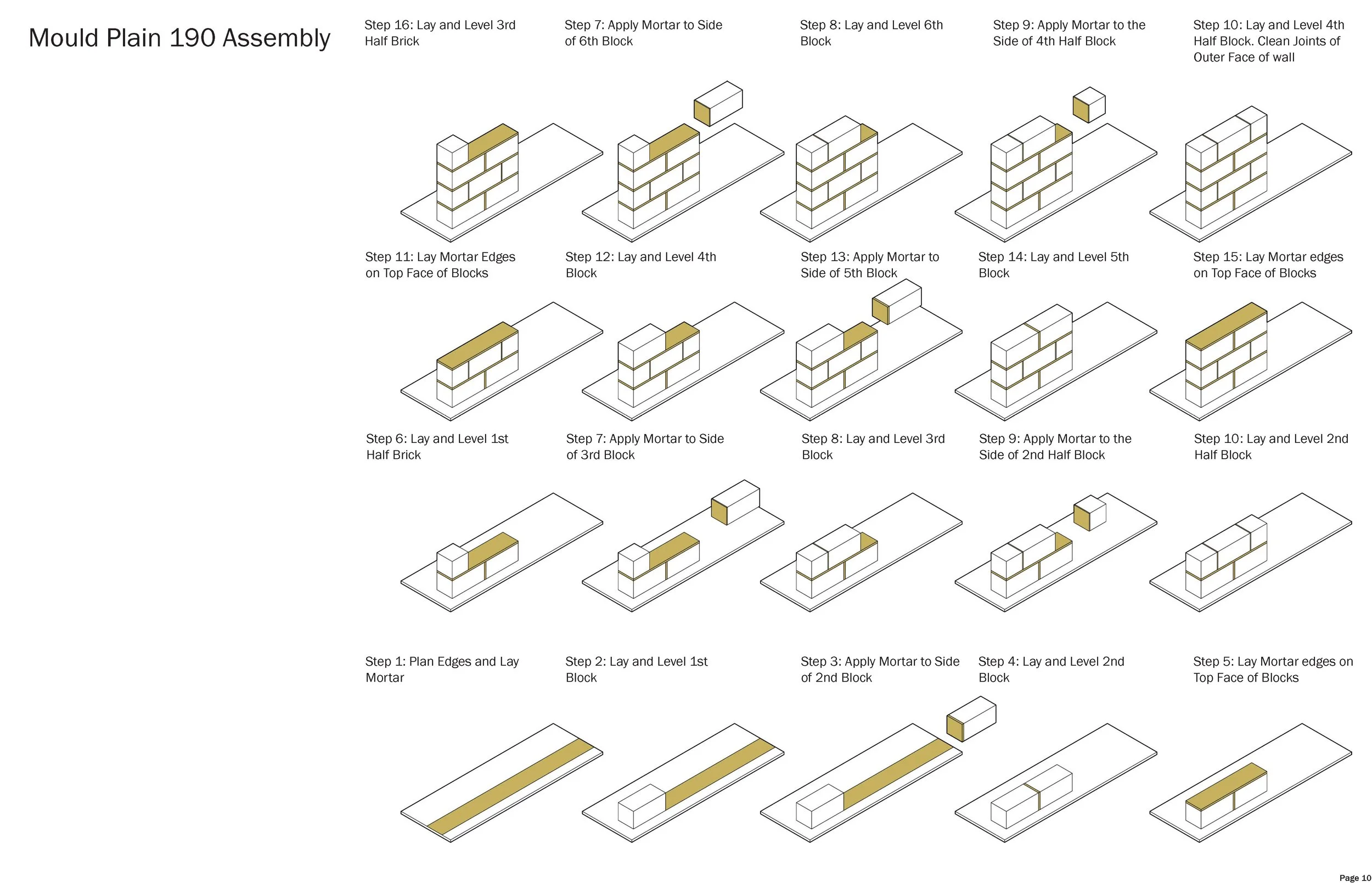 Mould Plain 190 Assembly

Step 16: Lay and Level 3rd Half Brick

Step 7: Apply Mortar to Side of 6th Block

Step 8: Lay and Level 6th Block

Step 9: Apply Mortar to the Side of 4th Half Block

Step 10: Lay and Level 4th Half Block. Clean Joints of Outer Face of wall

Step 11: Lay Mortar Edges on Top Face of Blocks

Step 12: Lay and Level 4th Block

Step 13: Apply Mortar to Side of 5th Block

Step 14: Lay and Level 5th Block

Step 15: Lay Mortar edges on Top Face of Blocks

Step 6: Lay and Level 1st Half Brick

Step 7: Apply Mortar to Side of 3rd Block

Step 8: Lay and Level 3rd Block

Step 9: Apply Mortar to the Side of 2nd Half Block

Step 10: Lay and Level 2nd Half Block

Step 1: Plan Edges and Lay Mortar

Step 2: Lay and Level 1st Block

Step 3: Apply Mortar to Side of 2nd Block

Step 4: Lay and Level 2nd Block

Step 5: Lay Mortar edges on Top Face of Blocks

Page 10