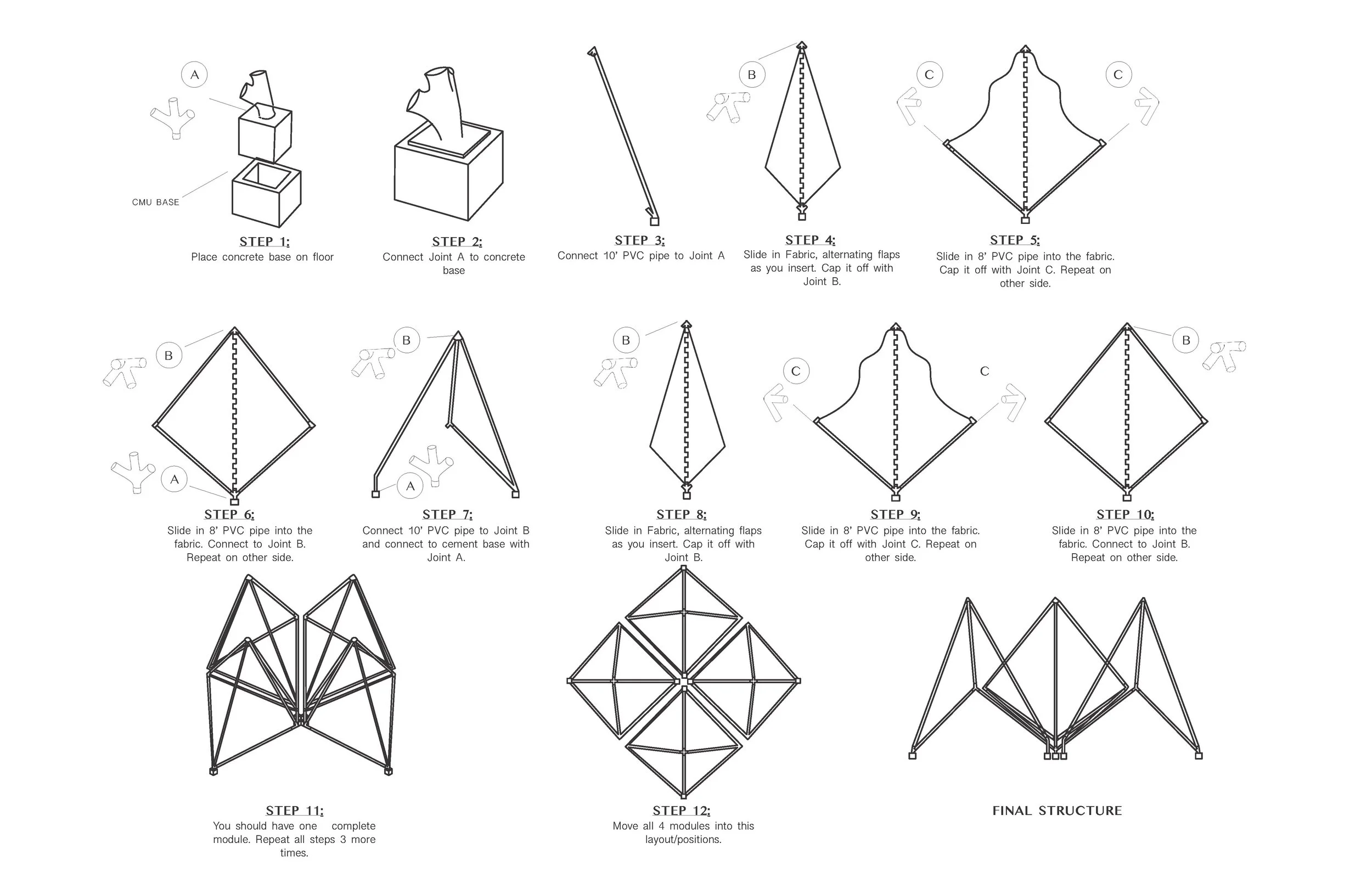 A

CMU BASE

STEP 1:
Place concrete base on floor

STEP 2:
Connect Joint A to concrete base

STEP 3:
Connect 10' PVC pipe to Joint A

B

STEP 4:
Slide in Fabric, alternating flaps as you insert. Cap it off with Joint B.

C C

STEP 5:
Slide in 8' PVC pipe into the fabric. Cap it off with Joint C. Repeat on other side.

B

A

STEP 6:
Slide in 8' PVC pipe into the fabric. Connect to Joint B. Repeat on other side.

B

A

STEP 7:
Connect 10' PVC pipe to Joint B and connect to cement base with Joint A.

B

STEP 8:
Slide in Fabric, alternating flaps as you insert. Cap it off with Joint B.

C C

STEP 9:
Slide in 8' PVC pipe into the fabric. Cap it off with Joint C. Repeat on other side.

B

STEP 10:
Slide in 8' PVC pipe into the fabric. Connect to Joint B. Repeat on other side.

STEP 11:
You should have one complete module. Repeat all steps 3 more times.

STEP 12:
Move all 4 modules into this layout/positions.

FINAL STRUCTURE