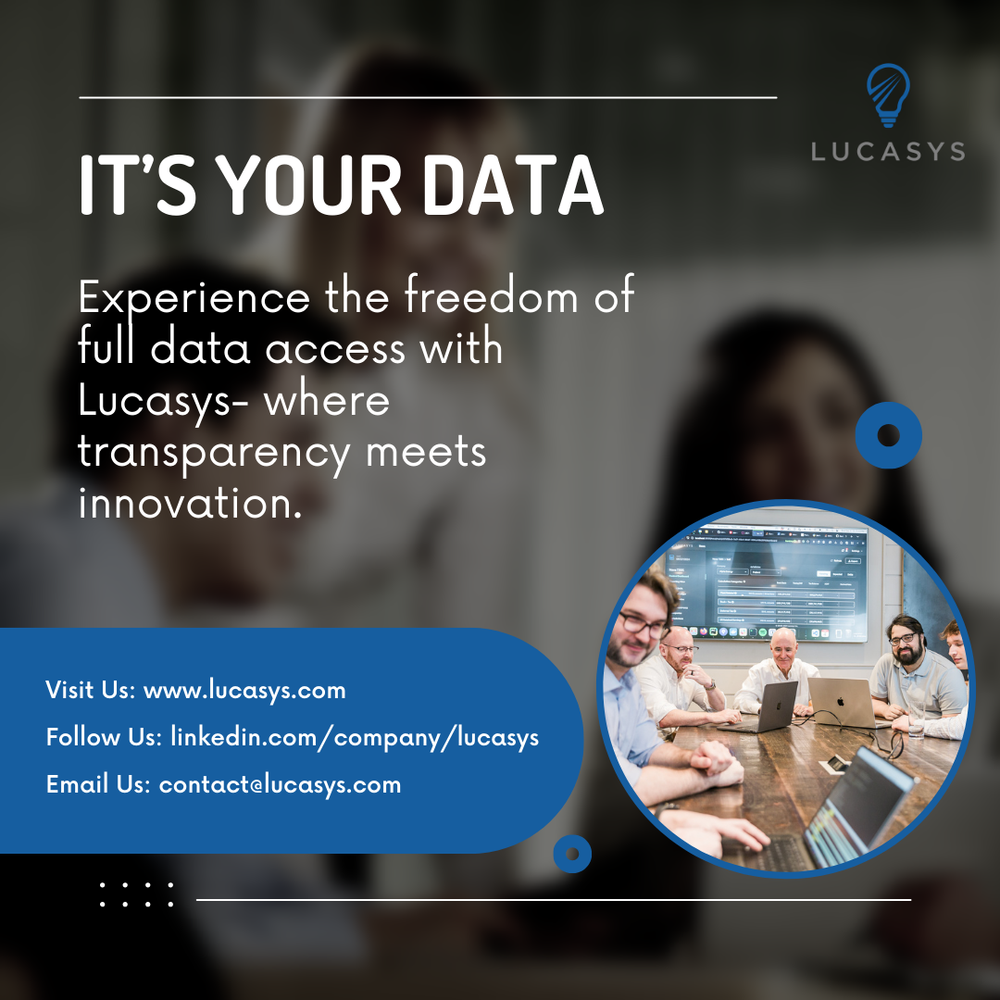 LUCASYS

IT'S YOUR DATA

Experience the freedom of full data access with Lucasys- where transparency meets innovation.

Visit Us: www.lucasys.com

Follow Us: linkedin.com/company/lucasys

Email Us: contact@lucasys.com