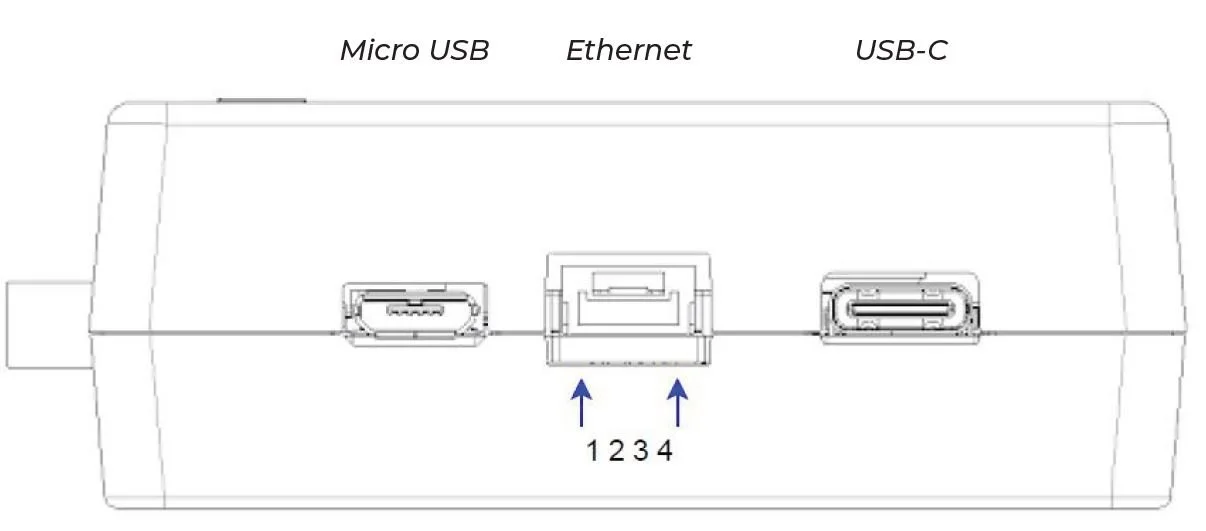 Micro USB Ethernet USB-C

1 2 3 4