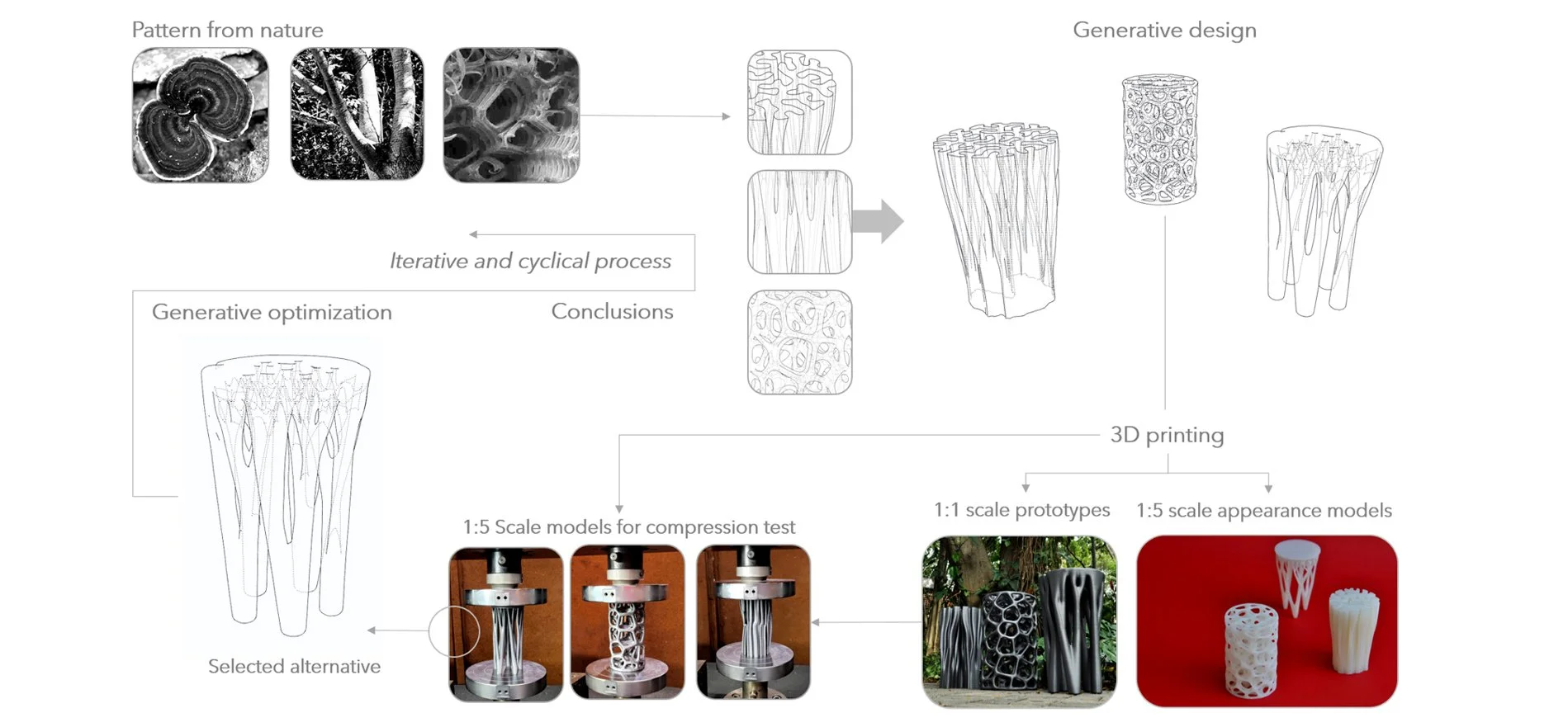 Pattern from nature

Generative design

Iterative and cyclical process

Generative optimization

Conclusions

3D printing

1:5 Scale models for compression test

1:1 scale prototypes

1:5 scale appearance models

Selected alternative