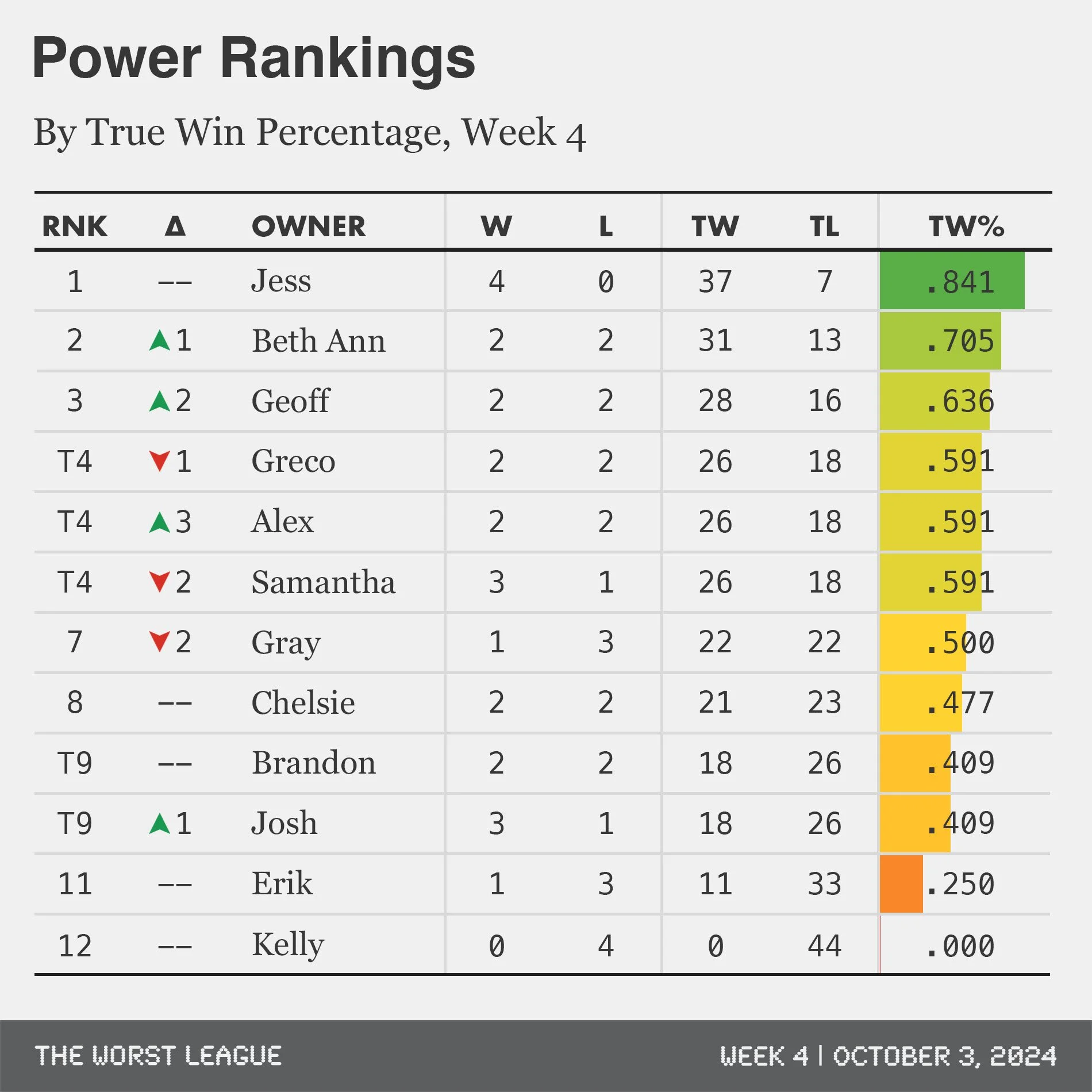 Power Rankings

By True Win Percentage, Week 4

| RNK | Δ | OWNER | W | L | TW | TL | TW% |
|---|---|---|---|---|---|---|---|
| 1 | -- | Jess | 4 | 0 | 37 | 7 | .841 |
| 2 | ▲1 | Beth Ann | 2 | 2 | 31 | 13 | .705 |
| 3 | ▲2 | Geoff | 2 | 2 | 28 | 16 | .636 |
| T4 | ▼1 | Greco | 2 | 2 | 26 | 18 | .591 |
| T4 | ▲3 | Alex | 2 | 2 | 26 | 18 | .591 |
| T4 | ▼2 | Samantha | 3 | 1 | 26 | 18 | .591 |
| 7 | ▼2 | Gray | 1 | 3 | 22 | 22 | .500 |
| 8 | -- | Chelsie | 2 | 2 | 21 | 23 | .477 |
| T9 | -- | Brandon | 2 | 2 | 18 | 26 | .409 |
| T9 | ▲1 | Josh | 3 | 1 | 18 | 26 | .409 |
| 11 | -- | Erik | 1 | 3 | 11 | 33 | .250 |
| 12 | -- | Kelly | 0 | 4 | 0 | 44 | .000 |

THE WORST LEAGUE

WEEK 4 | OCTOBER 3, 2024