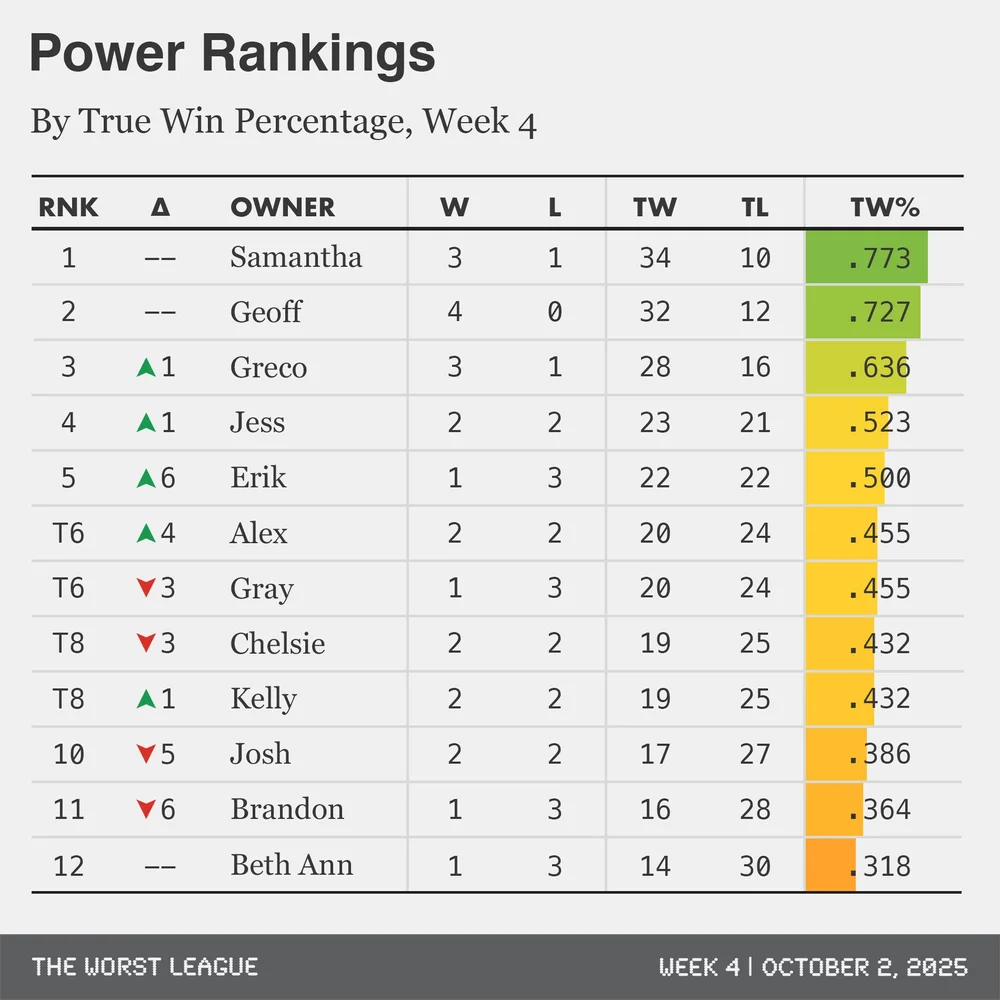 Power Rankings

By True Win Percentage, Week 4

| RNK | Δ | OWNER | W | L | TW | TL | TW% |
|---|---|---|---|---|---|---|---|
| 1 | -- | Samantha | 3 | 1 | 34 | 10 | .773 |
| 2 | -- | Geoff | 4 | 0 | 32 | 12 | .727 |
| 3 | ▲1 | Greco | 3 | 1 | 28 | 16 | .636 |
| 4 | ▲1 | Jess | 2 | 2 | 23 | 21 | .523 |
| 5 | ▲6 | Erik | 1 | 3 | 22 | 22 | .500 |
| T6 | ▲4 | Alex | 2 | 2 | 20 | 24 | .455 |
| T6 | ▼3 | Gray | 1 | 3 | 20 | 24 | .455 |
| T8 | ▼3 | Chelsie | 2 | 2 | 19 | 25 | .432 |
| T8 | ▲1 | Kelly | 2 | 2 | 19 | 25 | .432 |
| 10 | ▼5 | Josh | 2 | 2 | 17 | 27 | .386 |
| 11 | ▼6 | Brandon | 1 | 3 | 16 | 28 | .364 |
| 12 | -- | Beth Ann | 1 | 3 | 14 | 30 | .318 |

THE WORST LEAGUE

WEEK 4 | OCTOBER 2, 2025