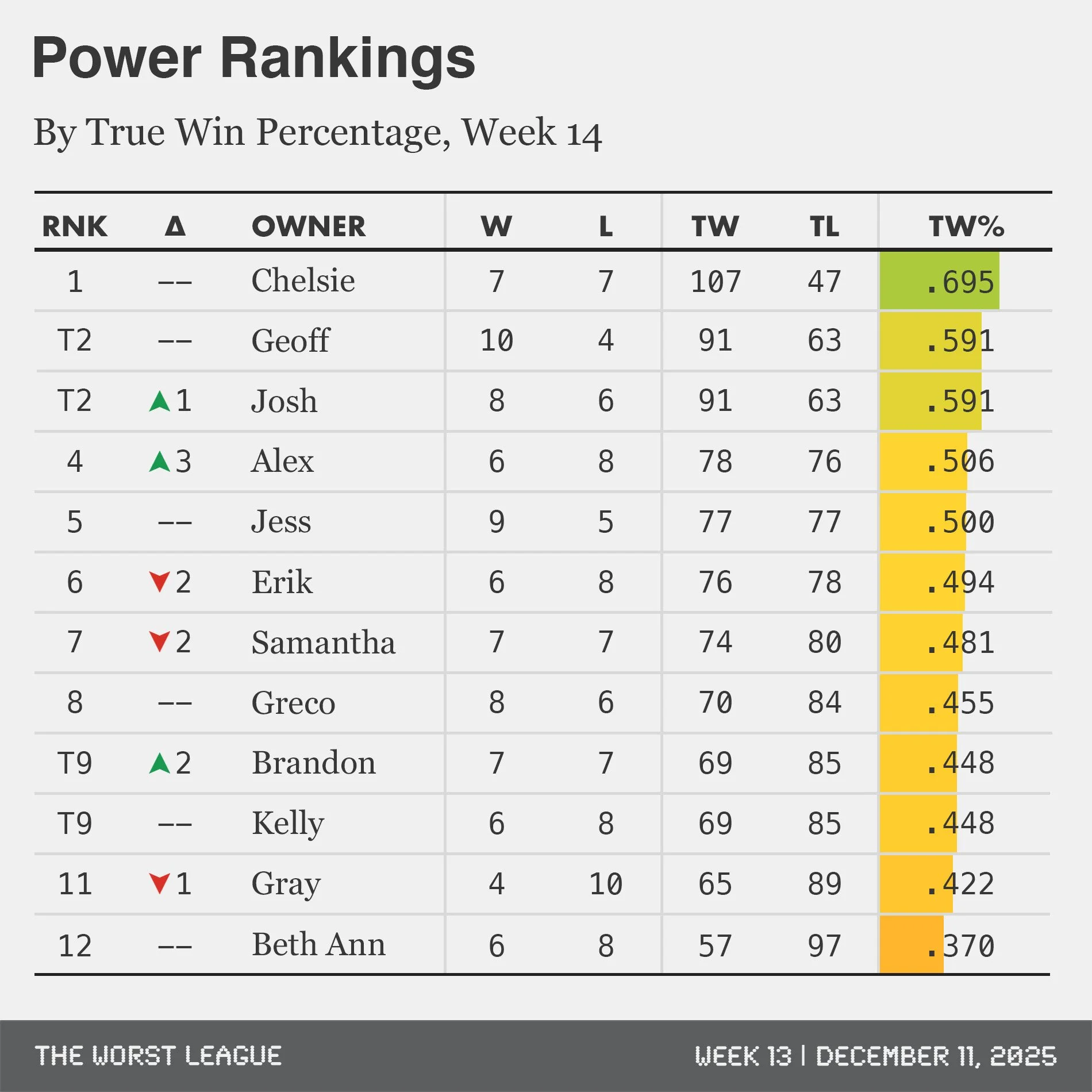 Power Rankings

By True Win Percentage, Week 14

| RNK | Δ | OWNER | W | L | TW | TL | TW% |
|---|---|---|---|---|---|---|---|
| 1 | -- | Chelsie | 7 | 7 | 107 | 47 | .695 |
| T2 | -- | Geoff | 10 | 4 | 91 | 63 | .591 |
| T2 | ▲1 | Josh | 8 | 6 | 91 | 63 | .591 |
| 4 | ▲3 | Alex | 6 | 8 | 78 | 76 | .506 |
| 5 | -- | Jess | 9 | 5 | 77 | 77 | .500 |
| 6 | ▼2 | Erik | 6 | 8 | 76 | 78 | .494 |
| 7 | ▼2 | Samantha | 7 | 7 | 74 | 80 | .481 |
| 8 | -- | Greco | 8 | 6 | 70 | 84 | .455 |
| T9 | ▲2 | Brandon | 7 | 7 | 69 | 85 | .448 |
| T9 | -- | Kelly | 6 | 8 | 69 | 85 | .448 |
| 11 | ▼1 | Gray | 4 | 10 | 65 | 89 | .422 |
| 12 | -- | Beth Ann | 6 | 8 | 57 | 97 | .370 |

THE WORST LEAGUE

WEEK 13 | DECEMBER 11, 2025