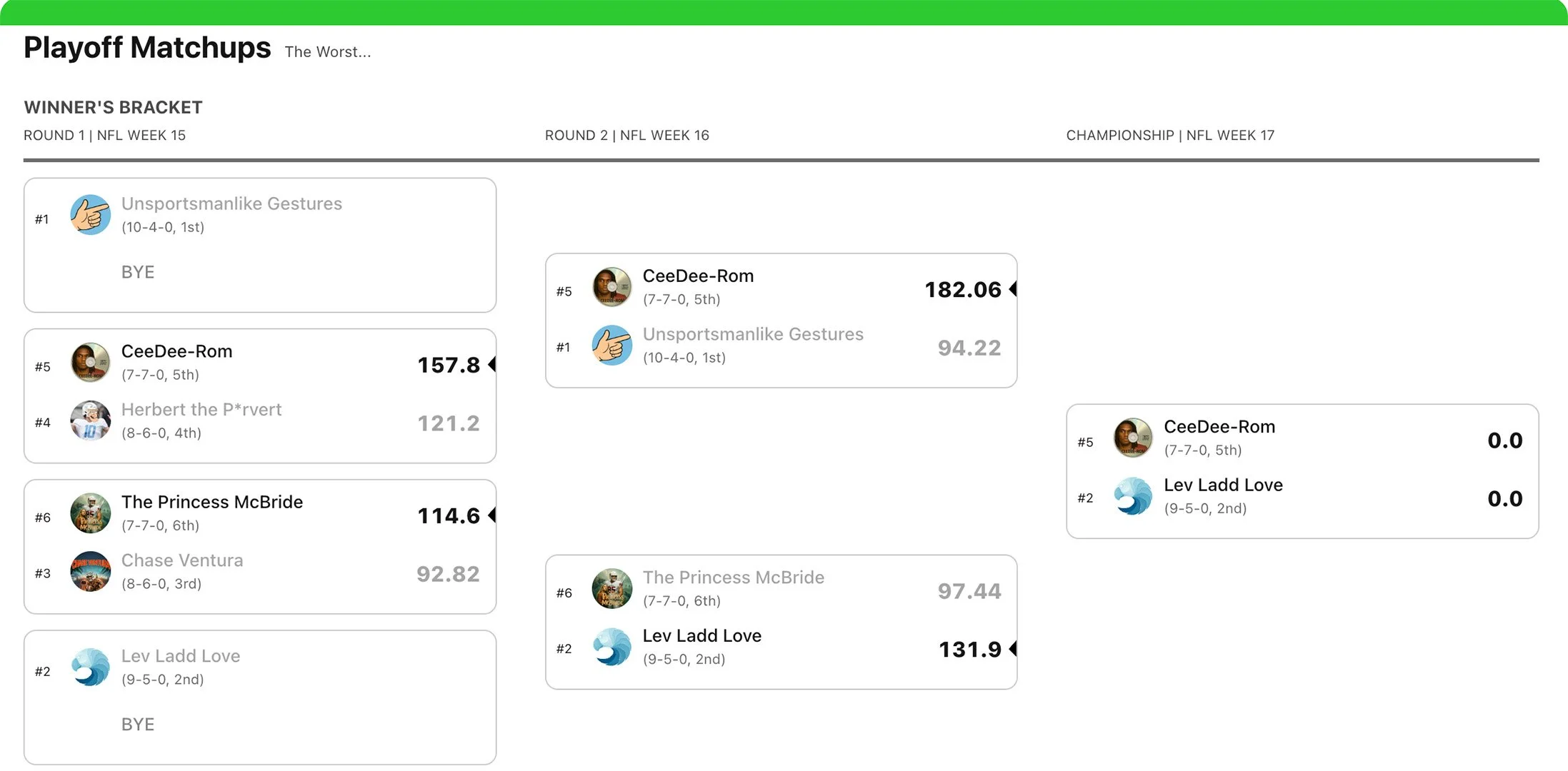 Playoff Matchups The Worst...

WINNER'S BRACKET

ROUND 1 | NFL WEEK 15

#1 Unsportsmanlike Gestures (10-4-0, 1st)
BYE

#5 CeeDee-Rom (7-7-0, 5th) 157.8
#4 Herbert the P*rvert (8-6-0, 4th) 121.2

#6 The Princess McBride (7-7-0, 6th) 114.6
#3 Chase Ventura (8-6-0, 3rd) 92.82

#2 Lev Ladd Love (9-5-0, 2nd)
BYE

ROUND 2 | NFL WEEK 16

#5 CeeDee-Rom (7-7-0, 5th) 182.06
#1 Unsportsmanlike Gestures (10-4-0, 1st) 94.22

#6 The Princess McBride (7-7-0, 6th) 97.44
#2 Lev Ladd Love (9-5-0, 2nd) 131.9

CHAMPIONSHIP | NFL WEEK 17

#5 CeeDee-Rom (7-7-0, 5th) 0.0
#2 Lev Ladd Love (9-5-0, 2nd) 0.0