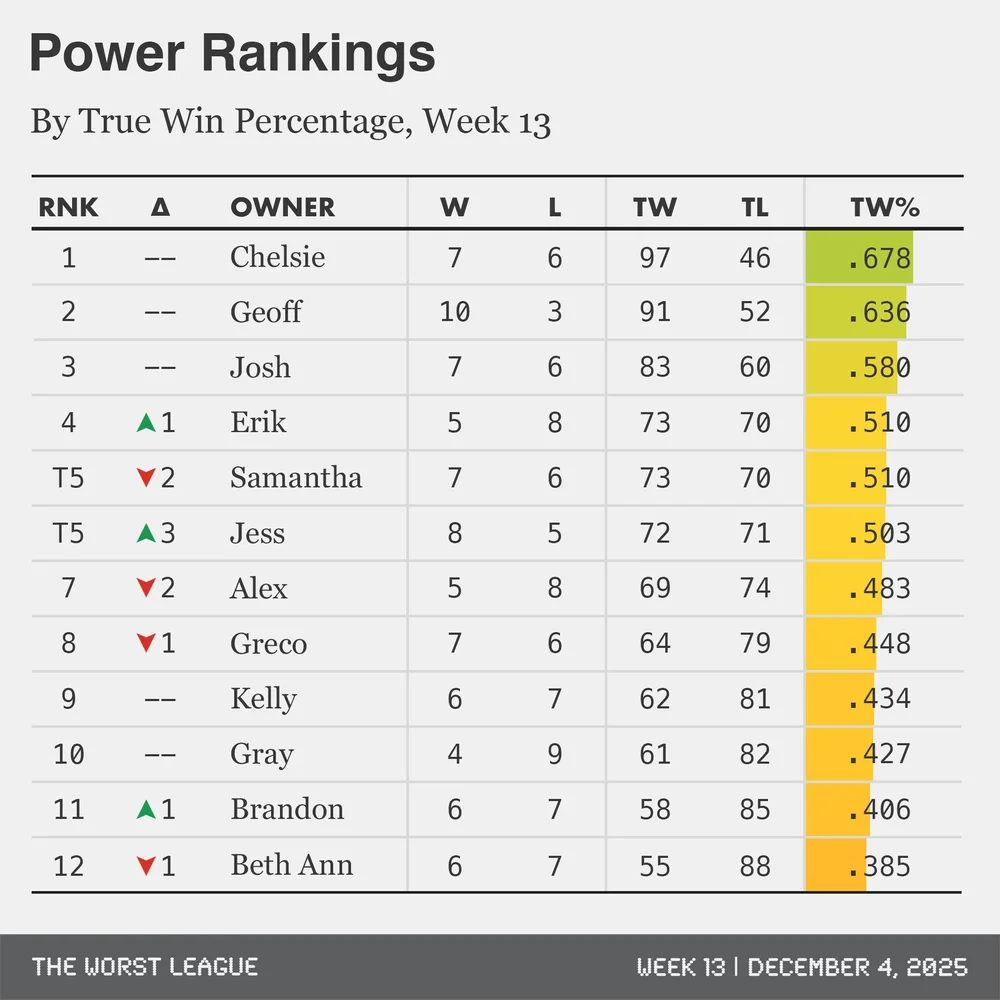 Power Rankings

By True Win Percentage, Week 13

| RNK | Δ | OWNER | W | L | TW | TL | TW% |
|---|---|---|---|---|---|---|---|
| 1 | -- | Chelsie | 7 | 6 | 97 | 46 | .678 |
| 2 | -- | Geoff | 10 | 3 | 91 | 52 | .636 |
| 3 | -- | Josh | 7 | 6 | 83 | 60 | .580 |
| 4 | ▲1 | Erik | 5 | 8 | 73 | 70 | .510 |
| T5 | ▼2 | Samantha | 7 | 6 | 73 | 70 | .510 |
| T5 | ▲3 | Jess | 8 | 5 | 72 | 71 | .503 |
| 7 | ▼2 | Alex | 5 | 8 | 69 | 74 | .483 |
| 8 | ▼1 | Greco | 7 | 6 | 64 | 79 | .448 |
| 9 | -- | Kelly | 6 | 7 | 62 | 81 | .434 |
| 10 | -- | Gray | 4 | 9 | 61 | 82 | .427 |
| 11 | ▲1 | Brandon | 6 | 7 | 58 | 85 | .406 |
| 12 | ▼1 | Beth Ann | 6 | 7 | 55 | 88 | .385 |

THE WORST LEAGUE

WEEK 13 | DECEMBER 4, 2025