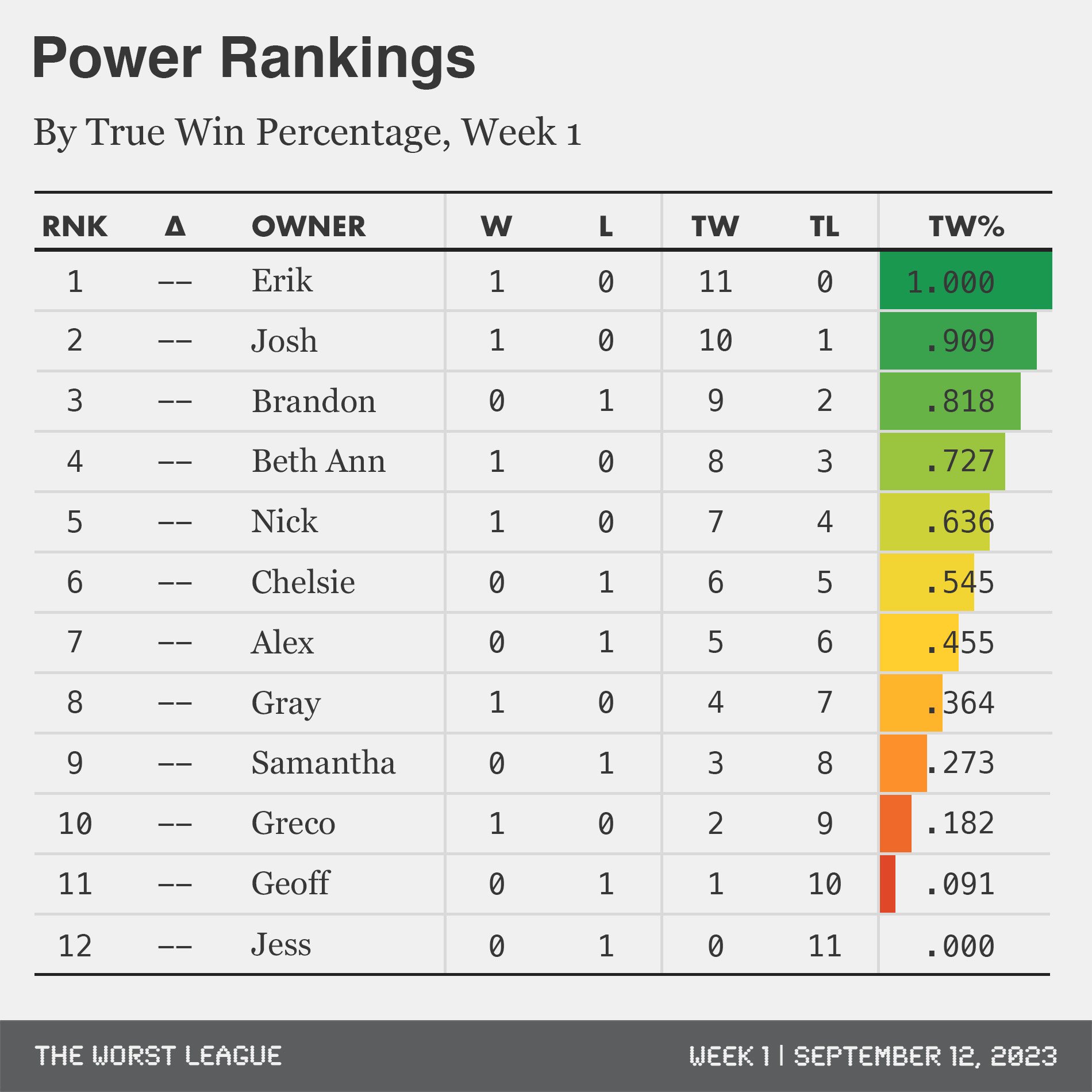 Power Rankings

By True Win Percentage, Week 1

| RNK | Δ | OWNER | W | L | TW | TL | TW% |
|---|---|---|---|---|---|---|---|
| 1 | -- | Erik | 1 | 0 | 11 | 0 | 1.000 |
| 2 | -- | Josh | 1 | 0 | 10 | 1 | .909 |
| 3 | -- | Brandon | 0 | 1 | 9 | 2 | .818 |
| 4 | -- | Beth Ann | 1 | 0 | 8 | 3 | .727 |
| 5 | -- | Nick | 1 | 0 | 7 | 4 | .636 |
| 6 | -- | Chelsie | 0 | 1 | 6 | 5 | .545 |
| 7 | -- | Alex | 0 | 1 | 5 | 6 | .455 |
| 8 | -- | Gray | 1 | 0 | 4 | 7 | .364 |
| 9 | -- | Samantha | 0 | 1 | 3 | 8 | .273 |
| 10 | -- | Greco | 1 | 0 | 2 | 9 | .182 |
| 11 | -- | Geoff | 0 | 1 | 1 | 10 | .091 |
| 12 | -- | Jess | 0 | 1 | 0 | 11 | .000 |

THE WORST LEAGUE

WEEK 1 | SEPTEMBER 12, 2023