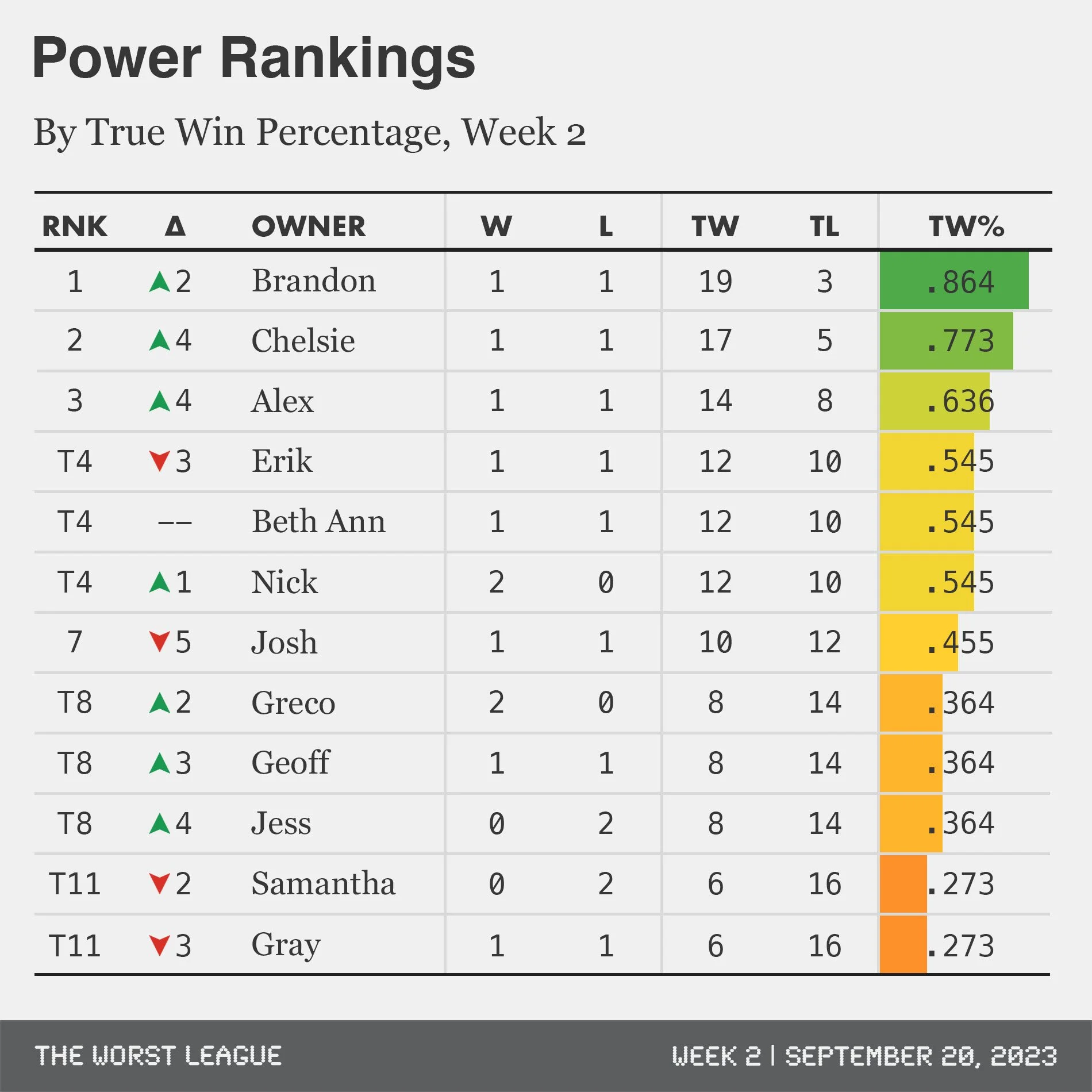 Power Rankings

By True Win Percentage, Week 2

| RNK | Δ | OWNER | W | L | TW | TL | TW% |
|---|---|---|---|---|---|---|---|
| 1 | ▲2 | Brandon | 1 | 1 | 19 | 3 | .864 |
| 2 | ▲4 | Chelsie | 1 | 1 | 17 | 5 | .773 |
| 3 | ▲4 | Alex | 1 | 1 | 14 | 8 | .636 |
| T4 | ▼3 | Erik | 1 | 1 | 12 | 10 | .545 |
| T4 | -- | Beth Ann | 1 | 1 | 12 | 10 | .545 |
| T4 | ▲1 | Nick | 2 | 0 | 12 | 10 | .545 |
| 7 | ▼5 | Josh | 1 | 1 | 10 | 12 | .455 |
| T8 | ▲2 | Greco | 2 | 0 | 8 | 14 | .364 |
| T8 | ▲3 | Geoff | 1 | 1 | 8 | 14 | .364 |
| T8 | ▲4 | Jess | 0 | 2 | 8 | 14 | .364 |
| T11 | ▼2 | Samantha | 0 | 2 | 6 | 16 | .273 |
| T11 | ▼3 | Gray | 1 | 1 | 6 | 16 | .273 |

THE WORST LEAGUE

WEEK 2 | SEPTEMBER 20, 2023