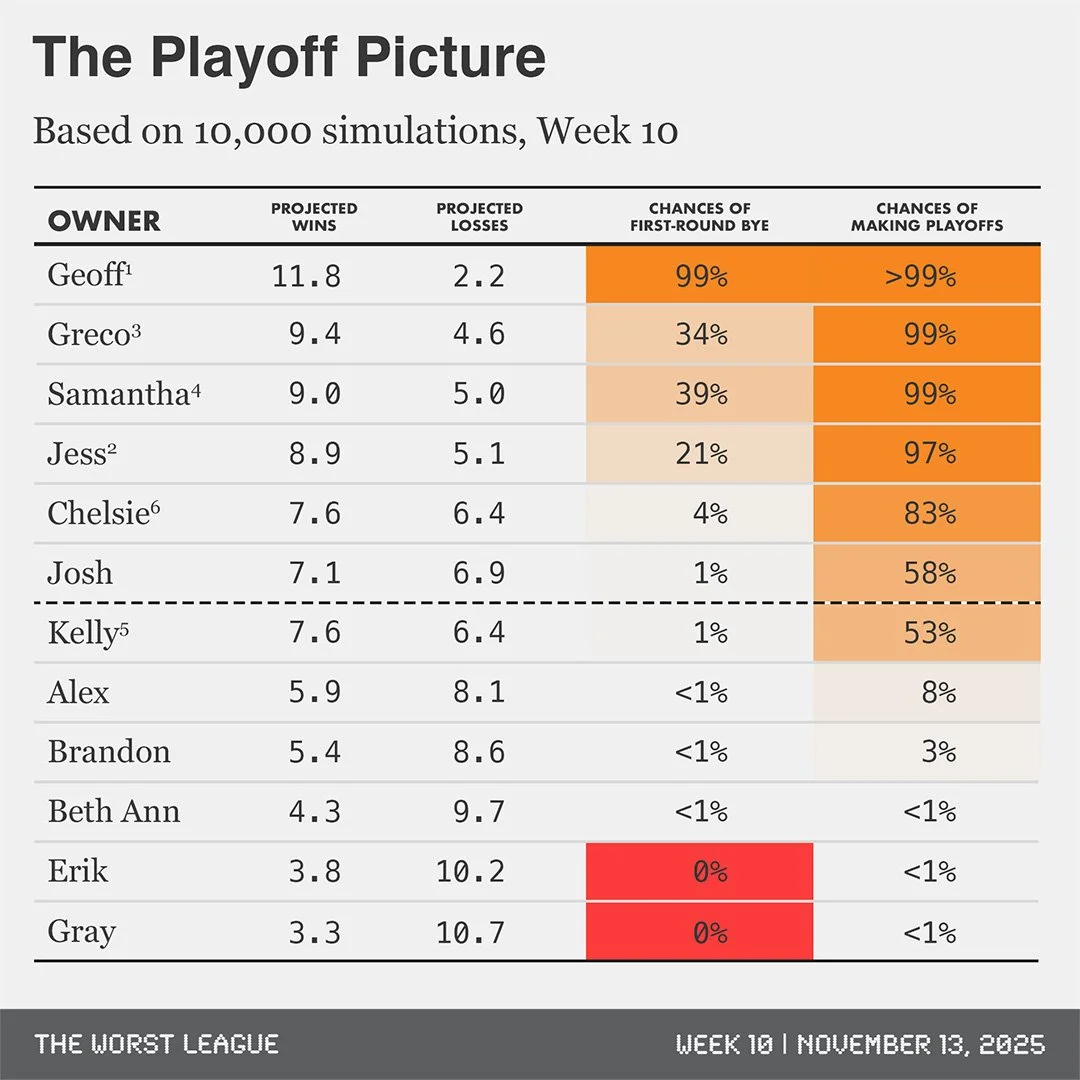 The Playoff Picture

Based on 10,000 simulations, Week 10

| OWNER | PROJECTED WINS | PROJECTED LOSSES | CHANCES OF FIRST-ROUND BYE | CHANCES OF MAKING PLAYOFFS |
|---|---|---|---|---|
| Geoff$^1$ | 11.8 | 2.2 | 99% | >99% |
| Greco$^3$ | 9.4 | 4.6 | 34% | 99% |
| Samantha$^4$ | 9.0 | 5.0 | 39% | 99% |
| Jess$^2$ | 8.9 | 5.1 | 21% | 97% |
| Chelsie$^6$ | 7.6 | 6.4 | 4% | 83% |
| Josh | 7.1 | 6.9 | 1% | 58% |
| Kelly$^5$ | 7.6 | 6.4 | 1% | 53% |
| Alex | 5.9 | 8.1 | <1% | 8% |
| Brandon | 5.4 | 8.6 | <1% | 3% |
| Beth Ann | 4.3 | 9.7 | <1% | <1% |
| Erik | 3.8 | 10.2 | 0% | <1% |
| Gray | 3.3 | 10.7 | 0% | <1% |

THE WORST LEAGUE

WEEK 10 | NOVEMBER 13, 2025