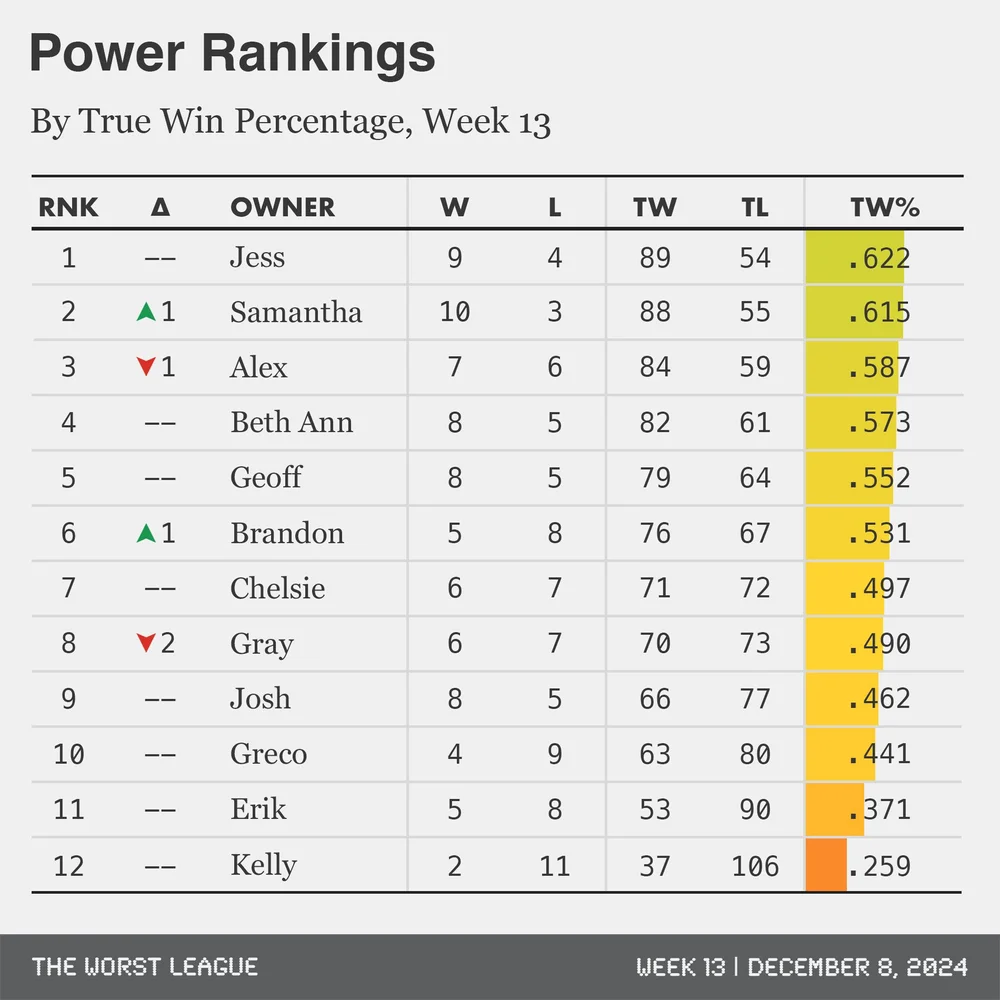 Power Rankings

By True Win Percentage, Week 13

| RNK | Δ | OWNER | W | L | TW | TL | TW% |
|---|---|---|---|---|---|---|---|
| 1 | -- | Jess | 9 | 4 | 89 | 54 | .622 |
| 2 | ▲1 | Samantha | 10 | 3 | 88 | 55 | .615 |
| 3 | ▼1 | Alex | 7 | 6 | 84 | 59 | .587 |
| 4 | -- | Beth Ann | 8 | 5 | 82 | 61 | .573 |
| 5 | -- | Geoff | 8 | 5 | 79 | 64 | .552 |
| 6 | ▲1 | Brandon | 5 | 8 | 76 | 67 | .531 |
| 7 | -- | Chelsie | 6 | 7 | 71 | 72 | .497 |
| 8 | ▼2 | Gray | 6 | 7 | 70 | 73 | .490 |
| 9 | -- | Josh | 8 | 5 | 66 | 77 | .462 |
| 10 | -- | Greco | 4 | 9 | 63 | 80 | .441 |
| 11 | -- | Erik | 5 | 8 | 53 | 90 | .371 |
| 12 | -- | Kelly | 2 | 11 | 37 | 106 | .259 |

THE WORST LEAGUE

WEEK 13 | DECEMBER 8, 2024