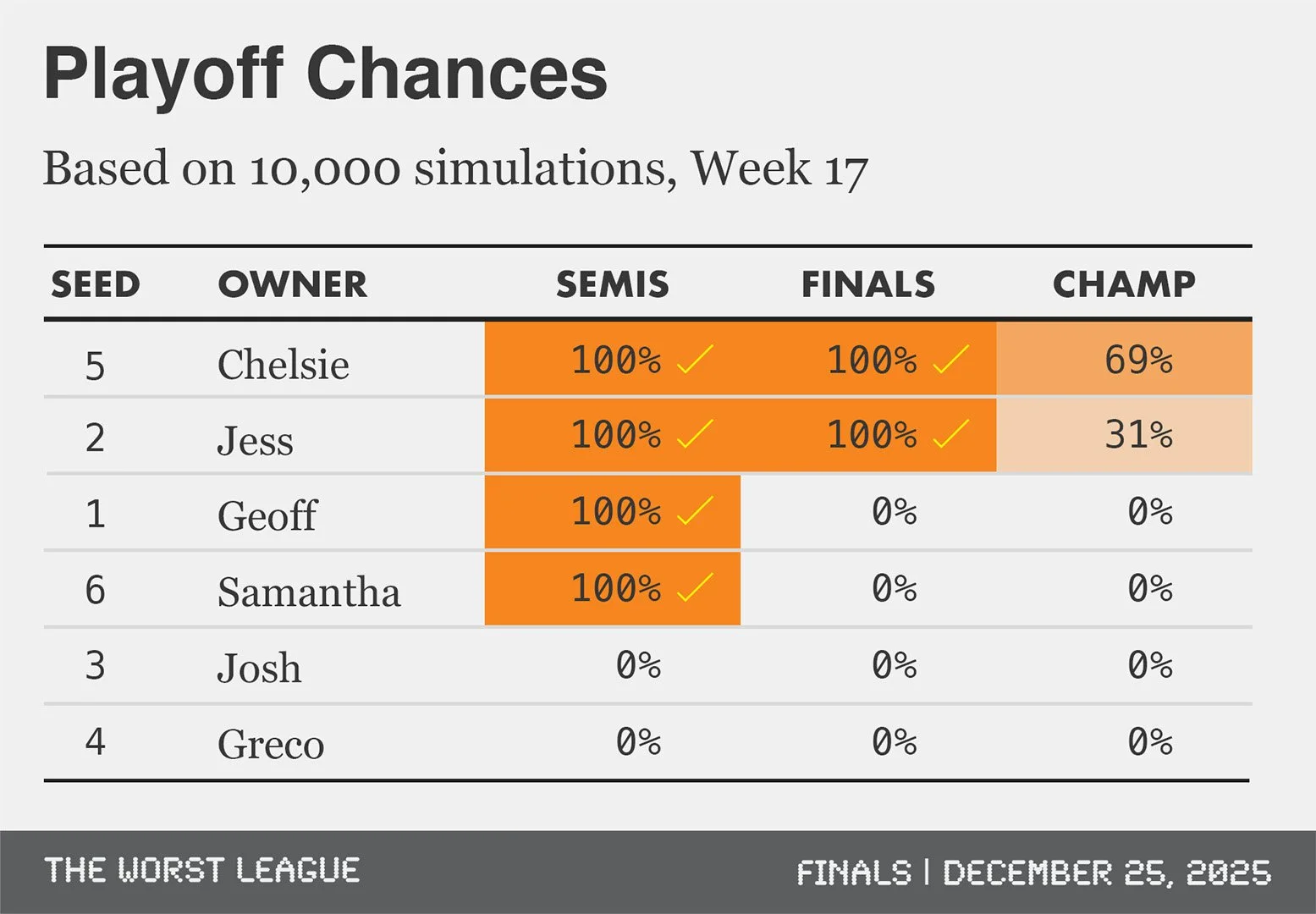 Playoff Chances

Based on 10,000 simulations, Week 17

| SEED | OWNER | SEMIS | FINALS | CHAMP |
|---|---|---|---|---|
| 5 | Chelsie | 100% ✓ | 100% ✓ | 69% |
| 2 | Jess | 100% ✓ | 100% ✓ | 31% |
| 1 | Geoff | 100% ✓ | 0% | 0% |
| 6 | Samantha | 100% ✓ | 0% | 0% |
| 3 | Josh | 0% | 0% | 0% |
| 4 | Greco | 0% | 0% | 0% |

THE WORST LEAGUE

FINALS | DECEMBER 25, 2025