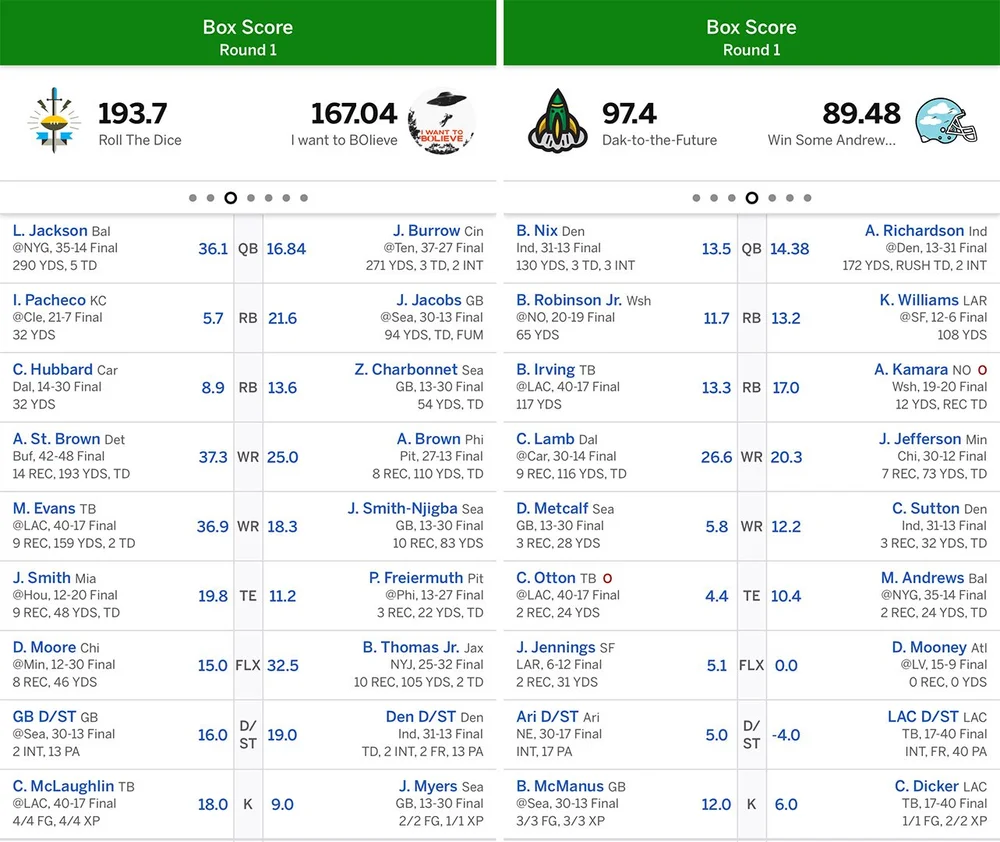 Box Score
Round 1

193.7
Roll The Dice

167.04
I want to BOlieve

I WANT TO BOLIEVE

| | | | | |
|---|---|---|---|---|
| L. Jackson Bal @NYG, 35-14 Final 290 YDS, 5 TD | 36.1 | QB | 16.84 | J. Burrow Cin @Ten, 37-27 Final 271 YDS, 3 TD, 2 INT |
| I. Pacheco KC @Cle, 21-7 Final 32 YDS | 5.7 | RB | 21.6 | J. Jacobs GB @Sea, 30-13 Final 94 YDS, TD, FUM |
| C. Hubbard Car Dal, 14-30 Final 32 YDS | 8.9 | RB | 13.6 | Z. Charbonnet Sea GB, 13-30 Final 54 YDS, TD |
| A. St. Brown Det Buf, 42-48 Final 14 REC, 193 YDS, TD | 37.3 | WR | 25.0 | A. Brown Phi Pit, 27-13 Final 8 REC, 110 YDS, TD |
| M. Evans TB @LAC, 40-17 Final 9 REC, 159 YDS, 2 TD | 36.9 | WR | 18.3 | J. Smith-Njigba Sea GB, 13-30 Final 10 REC, 83 YDS |
| J. Smith Mia @Hou, 12-20 Final 9 REC, 48 YDS, TD | 19.8 | TE | 11.2 | P. Freiermuth Pit @Phi, 13-27 Final 3 REC, 22 YDS, TD |
| D. Moore Chi @Min, 12-30 Final 8 REC, 46 YDS | 15.0 | FLX | 32.5 | B. Thomas Jr. Jax NYJ, 25-32 Final 10 REC, 105 YDS, 2 TD |
| GB D/ST GB @Sea, 30-13 Final 2 INT, 13 PA | 16.0 | D/ST | 19.0 | Den D/ST Den Ind, 31-13 Final TD, 2 INT, 2 FR, 13 PA |
| C. McLaughlin TB @LAC, 40-17 Final 4/4 FG, 4/4 XP | 18.0 | K | 9.0 | J. Myers Sea GB, 13-30 Final 2/2 FG, 1/1 XP |

Box Score
Round 1

97.4
Dak-to-the-Future

89.48
Win Some Andrew...

| | | | | |
|---|---|---|---|---|
| B. Nix Den Ind, 31-13 Final 130 YDS, 3 TD, 3 INT | 13.5 | QB | 14.38 | A. Richardson Ind @Den, 13-31 Final 172 YDS, RUSH TD, 2 INT |
| B. Robinson Jr. Wsh @NO, 20-19 Final 65 YDS | 11.7 | RB | 13.2 | K. Williams LAR @SF, 12-6 Final 108 YDS |
| B. Irving TB @LAC, 40-17 Final 117 YDS | 13.3 | RB | 17.0 | A. Kamara NO O Wsh, 19-20 Final 12 YDS, REC TD |
| C. Lamb Dal @Car, 30-14 Final 9 REC, 116 YDS, TD | 26.6 | WR | 20.3 | J. Jefferson Min Chi, 30-12 Final 7 REC, 73 YDS, TD |
| D. Metcalf Sea GB, 13-30 Final 3 REC, 28 YDS | 5.8 | WR | 12.2 | C. Sutton Den Ind, 31-13 Final 3 REC, 32 YDS, TD |
| C. Otton TB O @LAC, 40-17 Final 2 REC, 24 YDS | 4.4 | TE | 10.4 | M. Andrews Bal @NYG, 35-14 Final 2 REC, 24 YDS, TD |
| J. Jennings SF LAR, 6-12 Final 2 REC, 31 YDS | 5.1 | FLX | 0.0 | D. Mooney Atl @LV, 15-9 Final 0 REC, 0 YDS |
| Ari D/ST Ari NE, 30-17 Final INT, 17 PA | 5.0 | D/ST | -4.0 | LAC D/ST LAC TB, 17-40 Final INT, FR, 40 PA |
| B. McManus GB @Sea, 30-13 Final 3/3 FG, 3/3 XP | 12.0 | K | 6.0 | C. Dicker LAC TB, 17-40 Final 1/1 FG, 2/2 XP |