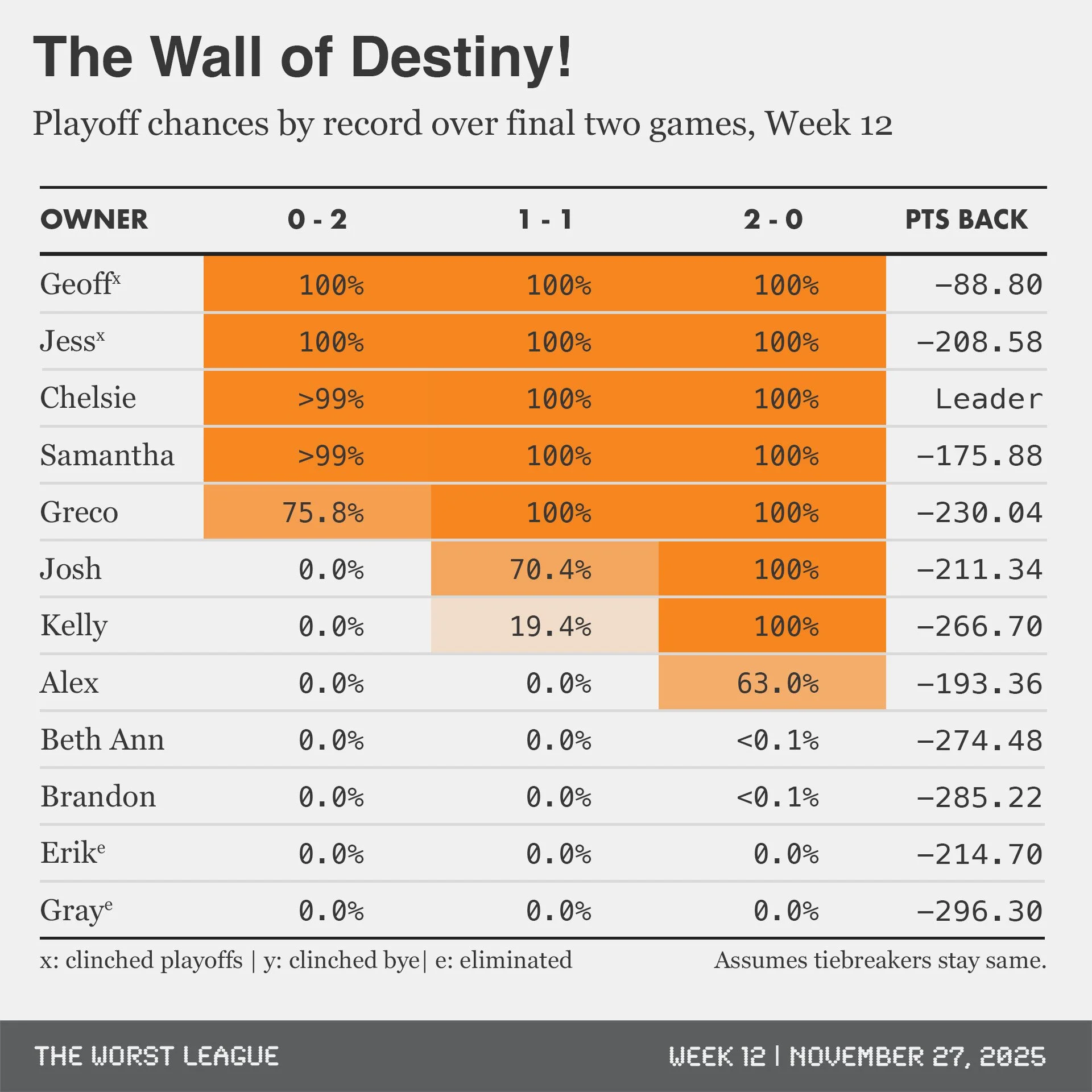 The Wall of Destiny!

Playoff chances by record over final two games, Week 12

| OWNER | 0 - 2 | 1 - 1 | 2 - 0 | PTS BACK |
|---|---|---|---|---|
| Geoff$^x$ | 100% | 100% | 100% | −88.80 |
| Jess$^x$ | 100% | 100% | 100% | −208.58 |
| Chelsie | >99% | 100% | 100% | Leader |
| Samantha | >99% | 100% | 100% | −175.88 |
| Greco | 75.8% | 100% | 100% | −230.04 |
| Josh | 0.0% | 70.4% | 100% | −211.34 |
| Kelly | 0.0% | 19.4% | 100% | −266.70 |
| Alex | 0.0% | 0.0% | 63.0% | −193.36 |
| Beth Ann | 0.0% | 0.0% | <0.1% | −274.48 |
| Brandon | 0.0% | 0.0% | <0.1% | −285.22 |
| Erik$^e$ | 0.0% | 0.0% | 0.0% | −214.70 |
| Gray$^e$ | 0.0% | 0.0% | 0.0% | −296.30 |

x: clinched playoffs | y: clinched bye| e: eliminated

Assumes tiebreakers stay same.

THE WORST LEAGUE

WEEK 12 | NOVEMBER 27, 2025