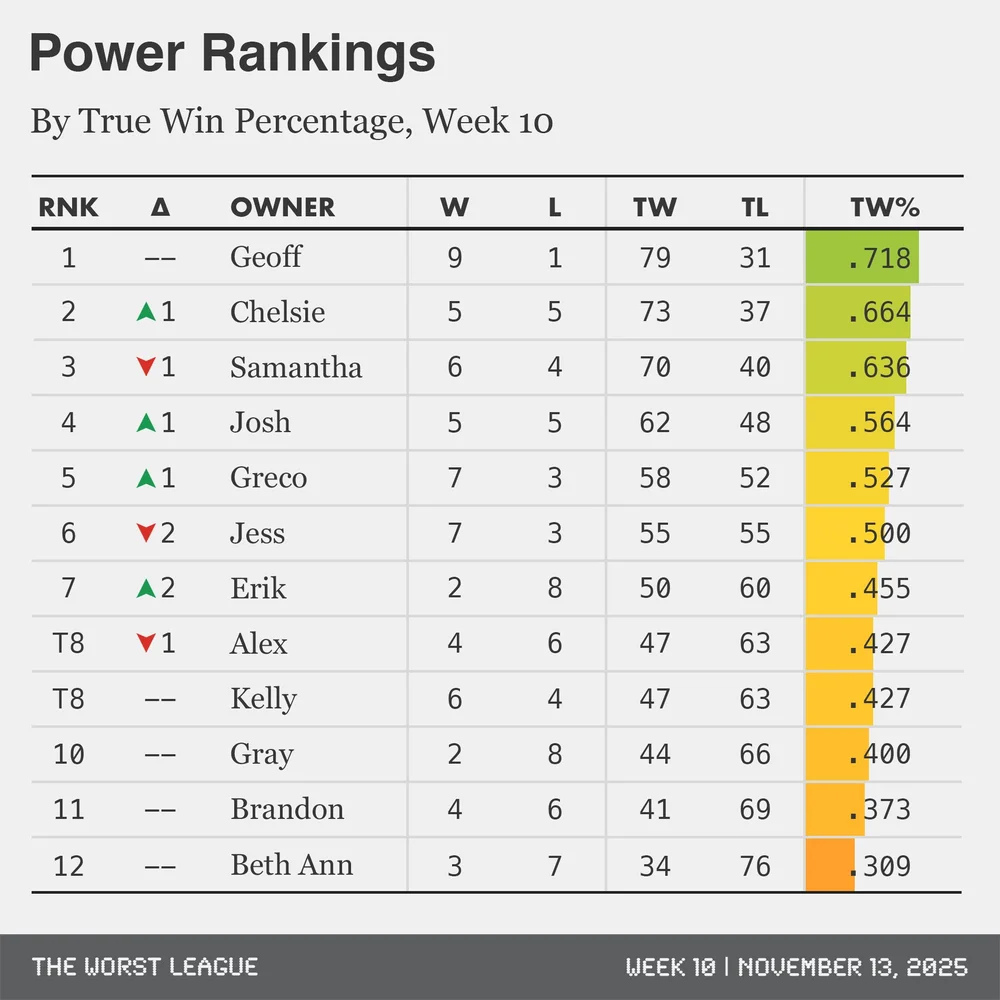 Power Rankings

By True Win Percentage, Week 10

| RNK | Δ | OWNER | W | L | TW | TL | TW% |
|---|---|---|---|---|---|---|---|
| 1 | -- | Geoff | 9 | 1 | 79 | 31 | .718 |
| 2 | ▲1 | Chelsie | 5 | 5 | 73 | 37 | .664 |
| 3 | ▼1 | Samantha | 6 | 4 | 70 | 40 | .636 |
| 4 | ▲1 | Josh | 5 | 5 | 62 | 48 | .564 |
| 5 | ▲1 | Greco | 7 | 3 | 58 | 52 | .527 |
| 6 | ▼2 | Jess | 7 | 3 | 55 | 55 | .500 |
| 7 | ▲2 | Erik | 2 | 8 | 50 | 60 | .455 |
| T8 | ▼1 | Alex | 4 | 6 | 47 | 63 | .427 |
| T8 | -- | Kelly | 6 | 4 | 47 | 63 | .427 |
| 10 | -- | Gray | 2 | 8 | 44 | 66 | .400 |
| 11 | -- | Brandon | 4 | 6 | 41 | 69 | .373 |
| 12 | -- | Beth Ann | 3 | 7 | 34 | 76 | .309 |

THE WORST LEAGUE

WEEK 10 | NOVEMBER 13, 2025