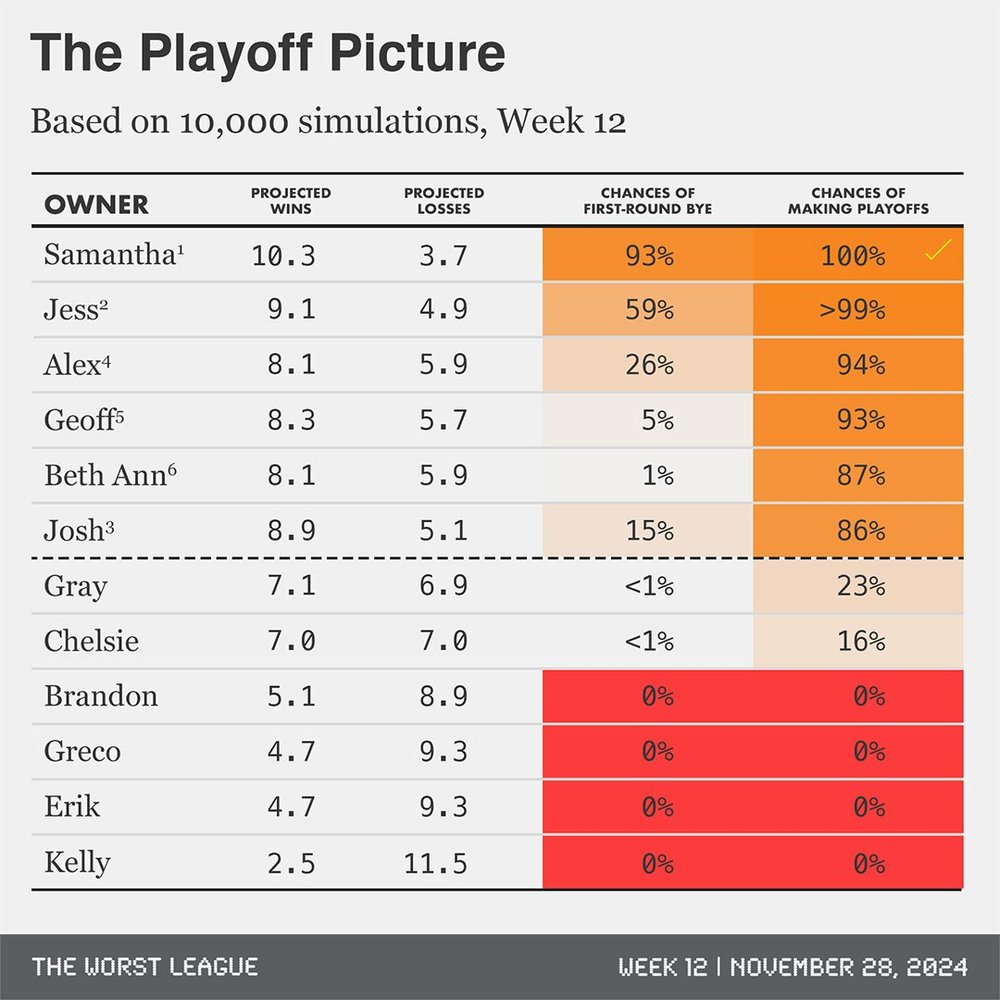 The Playoff Picture

Based on 10,000 simulations, Week 12

| OWNER | PROJECTED WINS | PROJECTED LOSSES | CHANCES OF FIRST-ROUND BYE | CHANCES OF MAKING PLAYOFFS |
|---|---|---|---|---|
| Samantha$^1$ | 10.3 | 3.7 | 93% | 100% ✓ |
| Jess$^2$ | 9.1 | 4.9 | 59% | >99% |
| Alex$^4$ | 8.1 | 5.9 | 26% | 94% |
| Geoff$^5$ | 8.3 | 5.7 | 5% | 93% |
| Beth Ann$^6$ | 8.1 | 5.9 | 1% | 87% |
| Josh$^3$ | 8.9 | 5.1 | 15% | 86% |
| Gray | 7.1 | 6.9 | <1% | 23% |
| Chelsie | 7.0 | 7.0 | <1% | 16% |
| Brandon | 5.1 | 8.9 | 0% | 0% |
| Greco | 4.7 | 9.3 | 0% | 0% |
| Erik | 4.7 | 9.3 | 0% | 0% |
| Kelly | 2.5 | 11.5 | 0% | 0% |

THE WORST LEAGUE

WEEK 12 | NOVEMBER 28, 2024