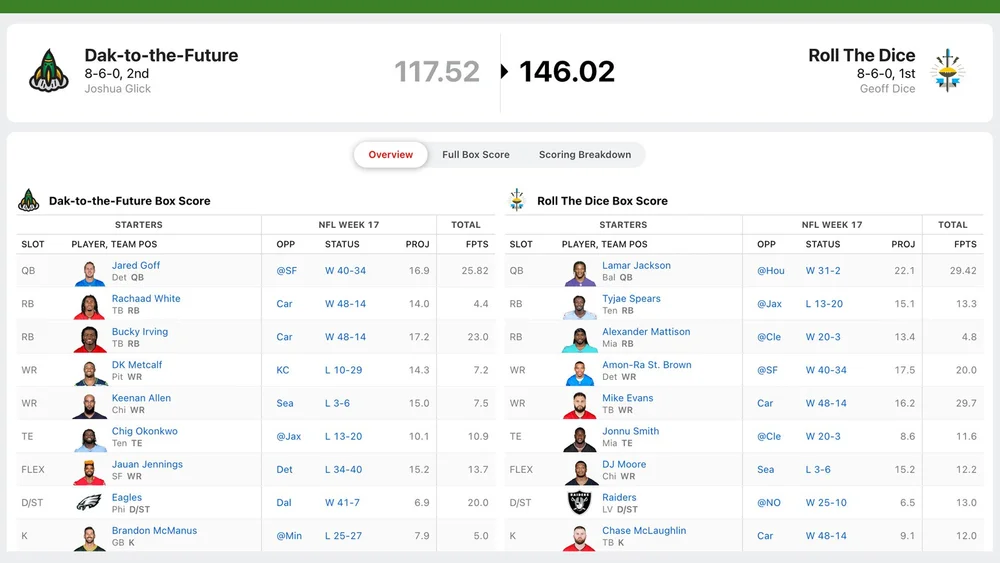 Dak-to-the-Future
8-6-0, 2nd
Joshua Glick

117.52

146.02

Roll The Dice
8-6-0, 1st
Geoff Dice

Overview Full Box Score Scoring Breakdown

Dak-to-the-Future Box Score

| STARTERS | | NFL WEEK 17 | | | TOTAL |
|---|---|---|---|---|---|
| SLOT | PLAYER, TEAM POS | OPP | STATUS | PROJ | FPTS |
| QB | Jared Goff Det QB | @SF | W 40-34 | 16.9 | 25.82 |
| RB | Rachaad White TB RB | Car | W 48-14 | 14.0 | 4.4 |
| RB | Bucky Irving TB RB | Car | W 48-14 | 17.2 | 23.0 |
| WR | DK Metcalf Pit WR | KC | L 10-29 | 14.3 | 7.2 |
| WR | Keenan Allen Chi WR | Sea | L 3-6 | 15.0 | 7.5 |
| TE | Chig Okonkwo Ten TE | @Jax | L 13-20 | 10.1 | 10.9 |
| FLEX | Jauan Jennings SF WR | Det | L 34-40 | 15.2 | 13.7 |
| D/ST | Eagles Phi D/ST | Dal | W 41-7 | 6.9 | 20.0 |
| K | Brandon McManus GB K | @Min | L 25-27 | 7.9 | 5.0 |

Roll The Dice Box Score

| STARTERS | | NFL WEEK 17 | | | TOTAL |
|---|---|---|---|---|---|
| SLOT | PLAYER, TEAM POS | OPP | STATUS | PROJ | FPTS |
| QB | Lamar Jackson Bal QB | @Hou | W 31-2 | 22.1 | 29.42 |
| RB | Tyjae Spears Ten RB | @Jax | L 13-20 | 15.1 | 13.3 |
| RB | Alexander Mattison Mia RB | @Cle | W 20-3 | 13.4 | 4.8 |
| WR | Amon-Ra St. Brown Det WR | @SF | W 40-34 | 17.5 | 20.0 |
| WR | Mike Evans TB WR | Car | W 48-14 | 16.2 | 29.7 |
| TE | Jonnu Smith Mia TE | @Cle | W 20-3 | 8.6 | 11.6 |
| FLEX | DJ Moore Chi WR | Sea | L 3-6 | 15.2 | 12.2 |
| D/ST | Raiders LV D/ST | @NO | W 25-10 | 6.5 | 13.0 |
| K | Chase McLaughlin TB K | Car | W 48-14 | 9.1 | 12.0 |