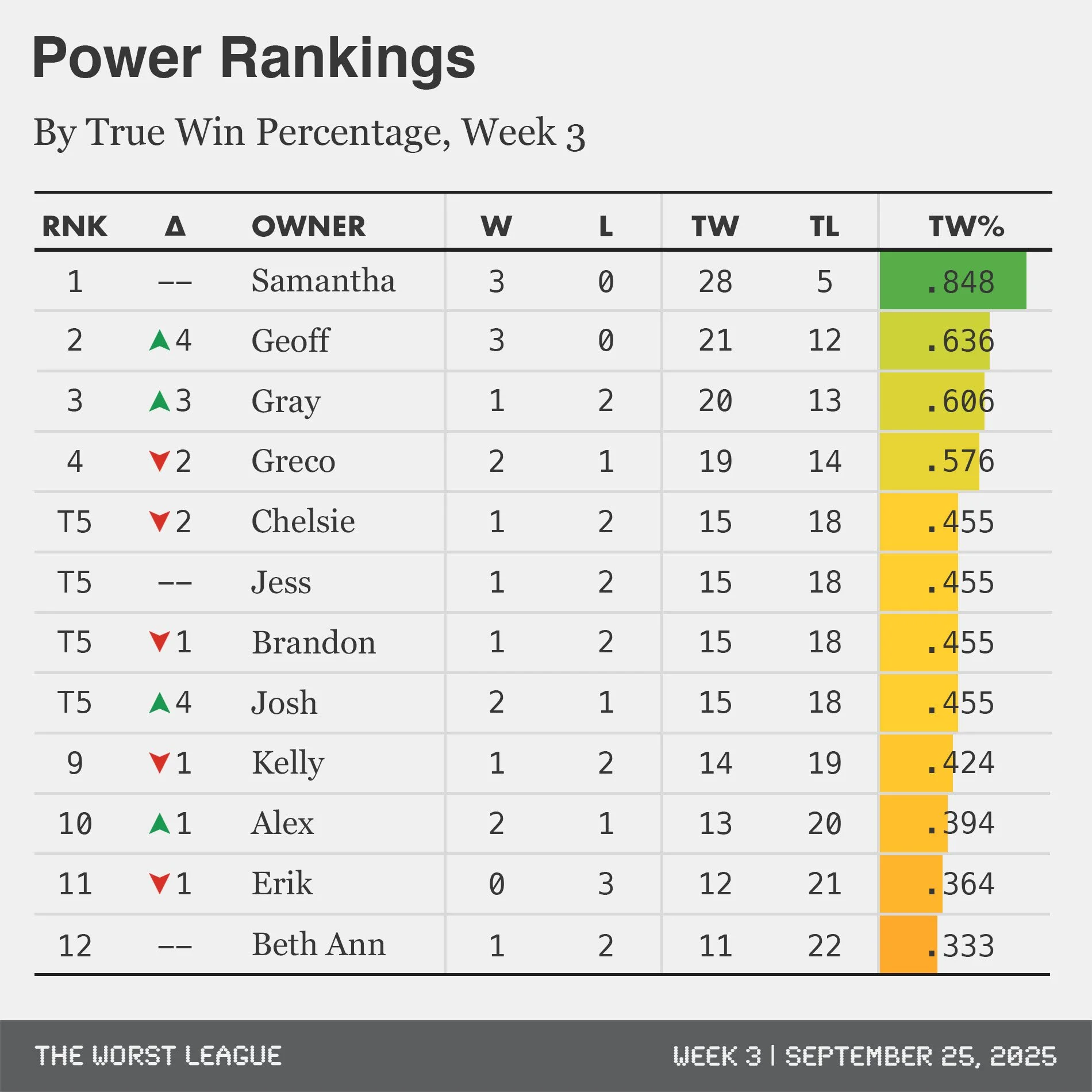 Power Rankings

By True Win Percentage, Week 3

| RNK | Δ | OWNER | W | L | TW | TL | TW% |
|---|---|---|---|---|---|---|---|
| 1 | -- | Samantha | 3 | 0 | 28 | 5 | .848 |
| 2 | ▲4 | Geoff | 3 | 0 | 21 | 12 | .636 |
| 3 | ▲3 | Gray | 1 | 2 | 20 | 13 | .606 |
| 4 | ▼2 | Greco | 2 | 1 | 19 | 14 | .576 |
| T5 | ▼2 | Chelsie | 1 | 2 | 15 | 18 | .455 |
| T5 | -- | Jess | 1 | 2 | 15 | 18 | .455 |
| T5 | ▼1 | Brandon | 1 | 2 | 15 | 18 | .455 |
| T5 | ▲4 | Josh | 2 | 1 | 15 | 18 | .455 |
| 9 | ▼1 | Kelly | 1 | 2 | 14 | 19 | .424 |
| 10 | ▲1 | Alex | 2 | 1 | 13 | 20 | .394 |
| 11 | ▼1 | Erik | 0 | 3 | 12 | 21 | .364 |
| 12 | -- | Beth Ann | 1 | 2 | 11 | 22 | .333 |

THE WORST LEAGUE

WEEK 3 | SEPTEMBER 25, 2025