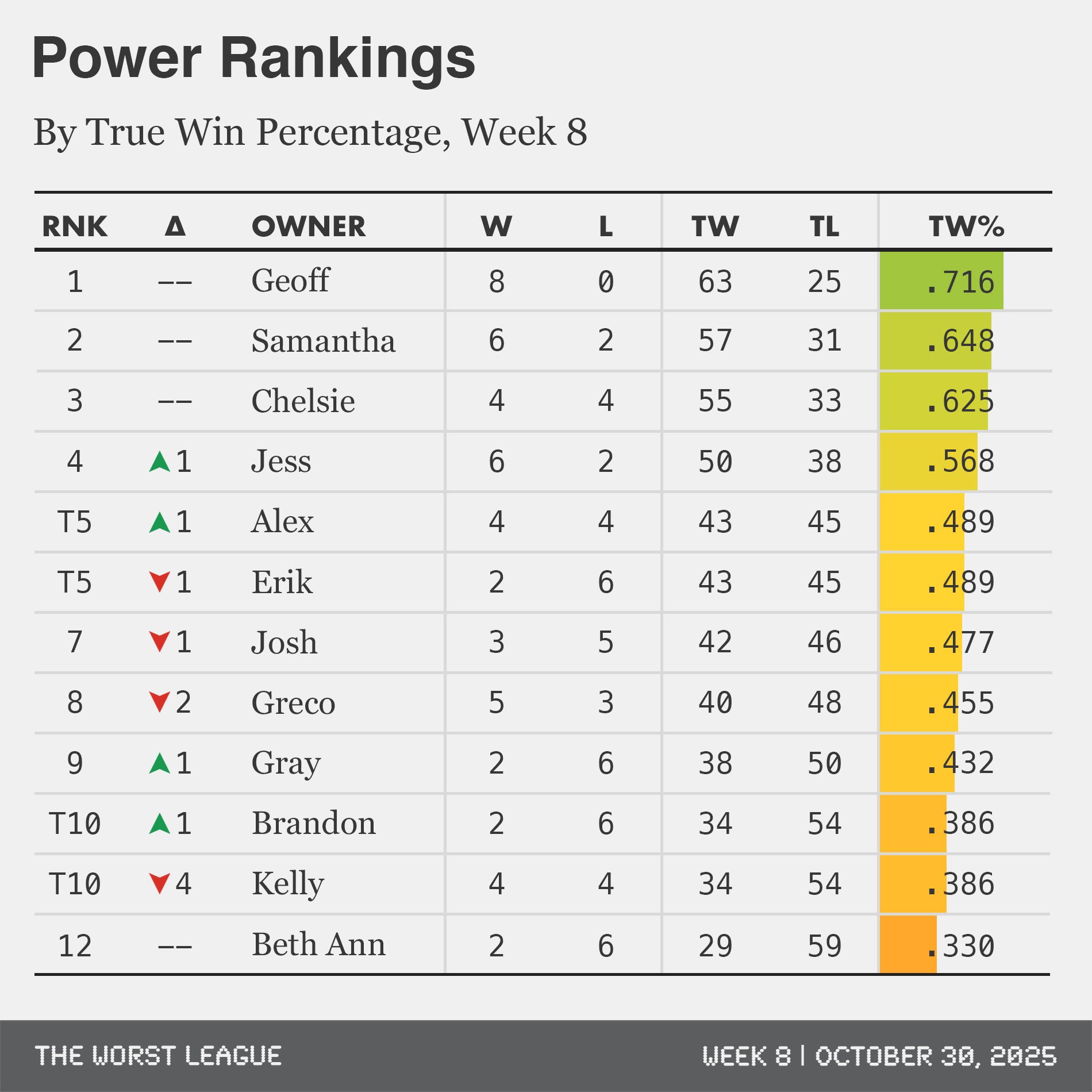 Power Rankings

By True Win Percentage, Week 8

| RNK | Δ | OWNER | W | L | TW | TL | TW% |
|---|---|---|---|---|---|---|---|
| 1 | -- | Geoff | 8 | 0 | 63 | 25 | .716 |
| 2 | -- | Samantha | 6 | 2 | 57 | 31 | .648 |
| 3 | -- | Chelsie | 4 | 4 | 55 | 33 | .625 |
| 4 | ▲1 | Jess | 6 | 2 | 50 | 38 | .568 |
| T5 | ▲1 | Alex | 4 | 4 | 43 | 45 | .489 |
| T5 | ▼1 | Erik | 2 | 6 | 43 | 45 | .489 |
| 7 | ▼1 | Josh | 3 | 5 | 42 | 46 | .477 |
| 8 | ▼2 | Greco | 5 | 3 | 40 | 48 | .455 |
| 9 | ▲1 | Gray | 2 | 6 | 38 | 50 | .432 |
| T10 | ▲1 | Brandon | 2 | 6 | 34 | 54 | .386 |
| T10 | ▼4 | Kelly | 4 | 4 | 34 | 54 | .386 |
| 12 | -- | Beth Ann | 2 | 6 | 29 | 59 | .330 |

THE WORST LEAGUE

WEEK 8 | OCTOBER 30, 2025